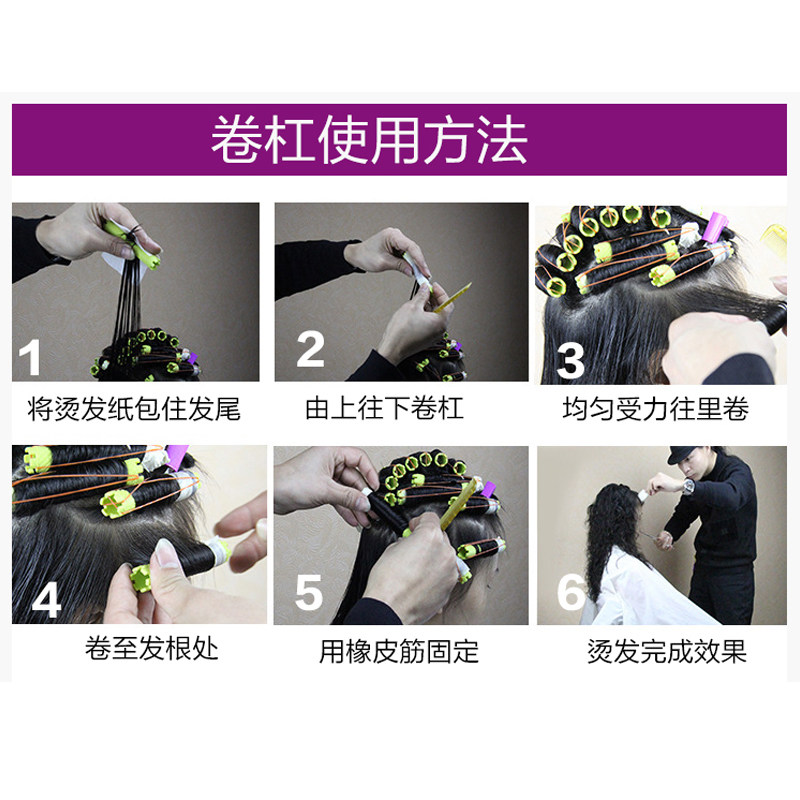 卷杠使用方法

1
将烫发纸包住发尾

2
由上往下卷杠

3
均匀受力往里卷

4
卷至发根处

5
用橡皮筋固定

6
烫发完成效果