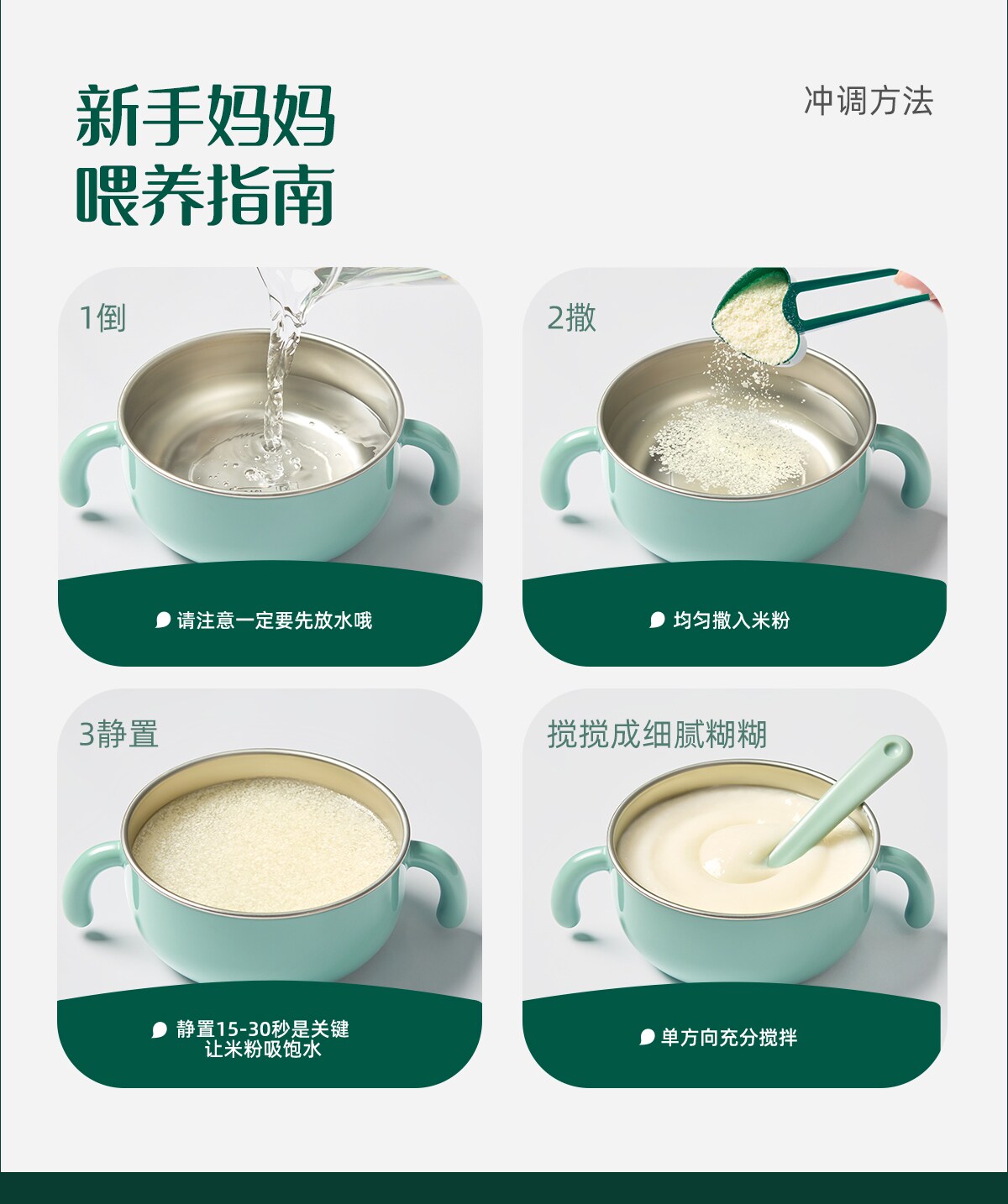 新手妈妈
喂养指南

冲调方法

1倒

请注意一定要先放水哦

2撒

均匀撒入米粉

3静置

静置15-30秒是关键
让米粉吸饱水

搅搅成细腻糊糊

单方向充分搅拌