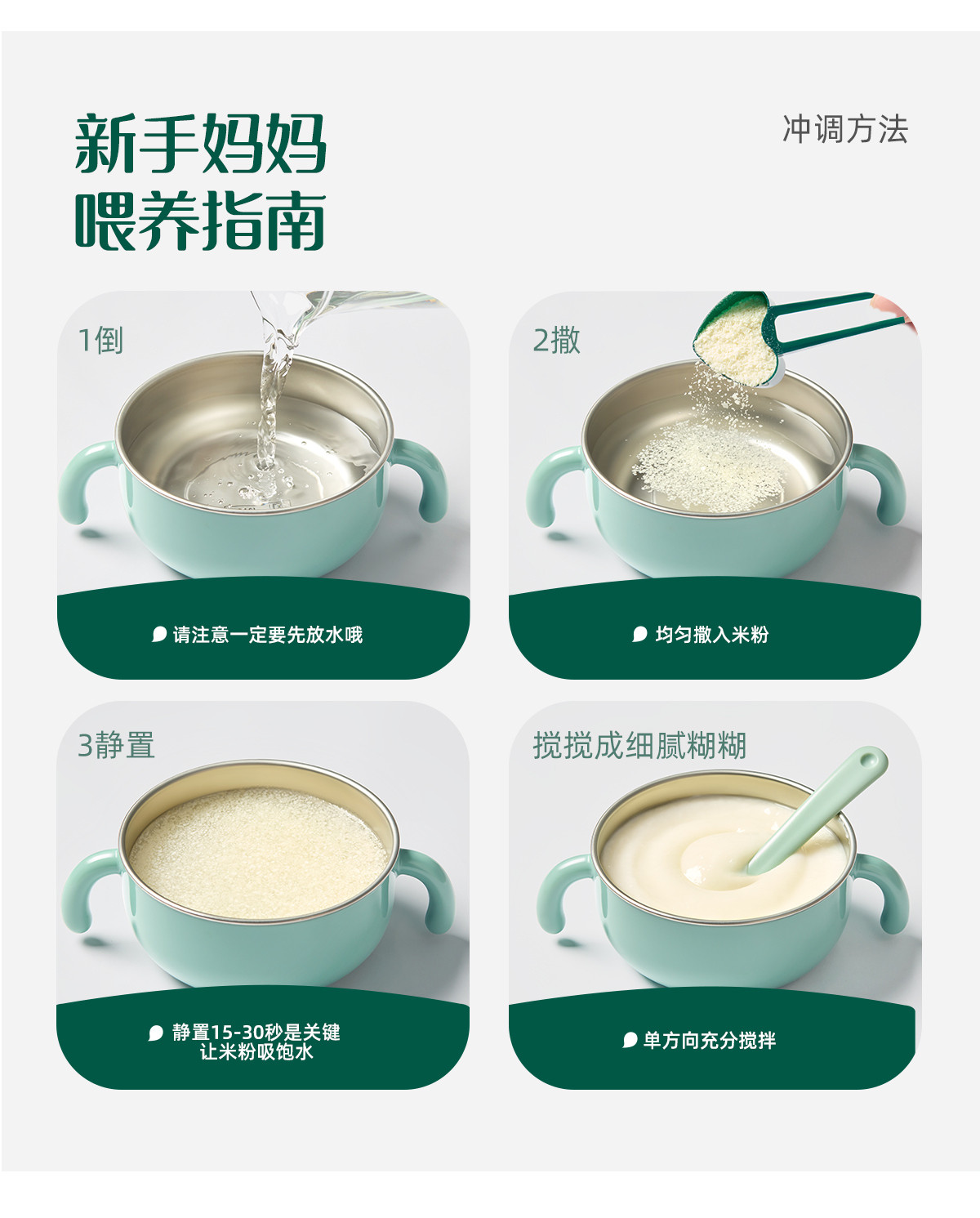 新手妈妈
喂养指南

冲调方法

1倒

请注意一定要先放水哦

2撒

均匀撒入米粉

3静置

静置15-30秒是关键
让米粉吸饱水

搅搅成细腻糊糊

单方向充分搅拌