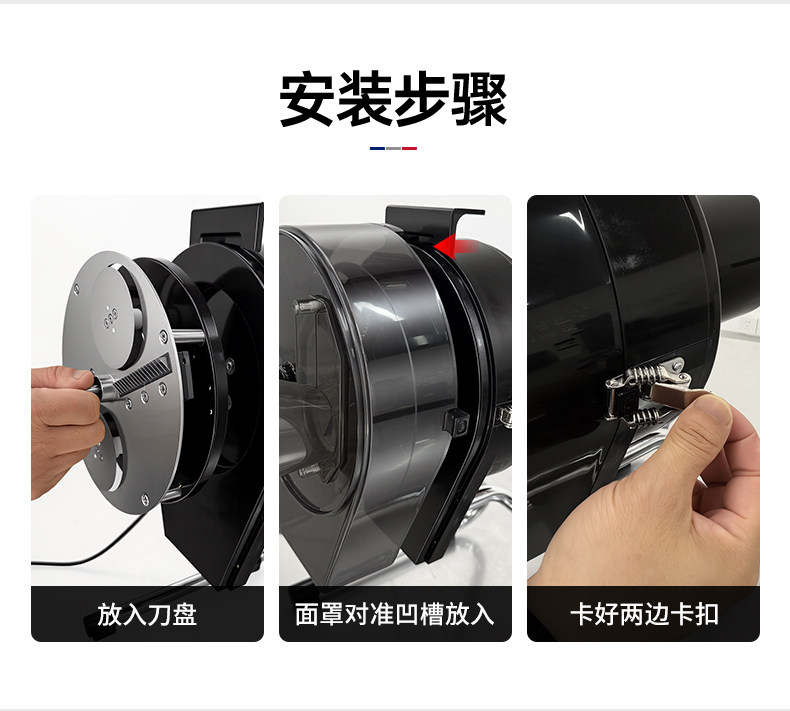 安装步骤

放入刀盘

面罩对准凹槽放入

卡好两边卡扣