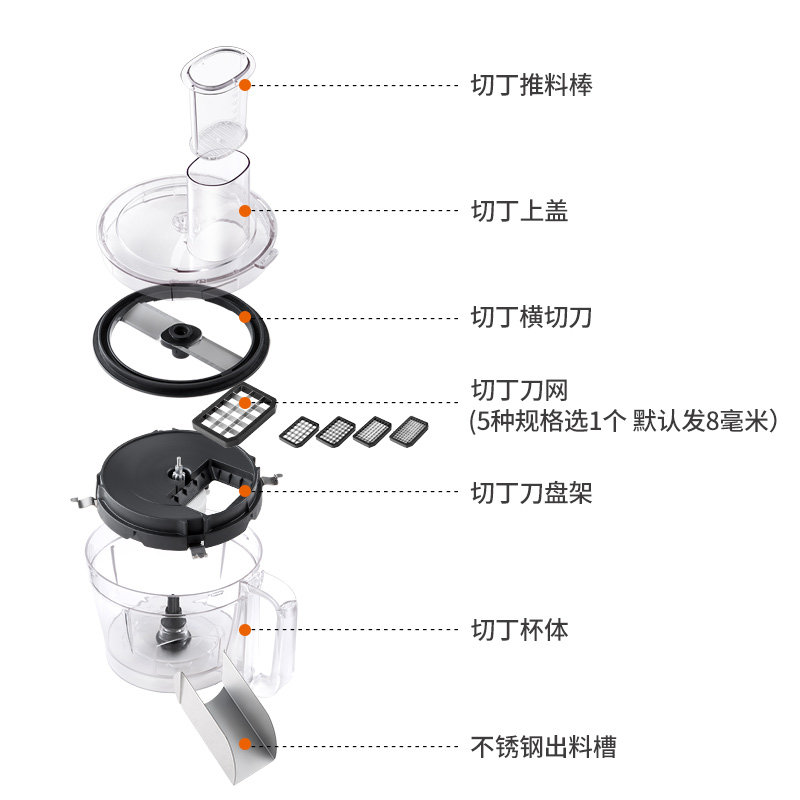 切丁推料棒

切丁上盖

切丁横切刀

切丁刀网
(5种规格选1个 默认发8毫米)

切丁刀盘架

切丁杯体

不锈钢出料槽