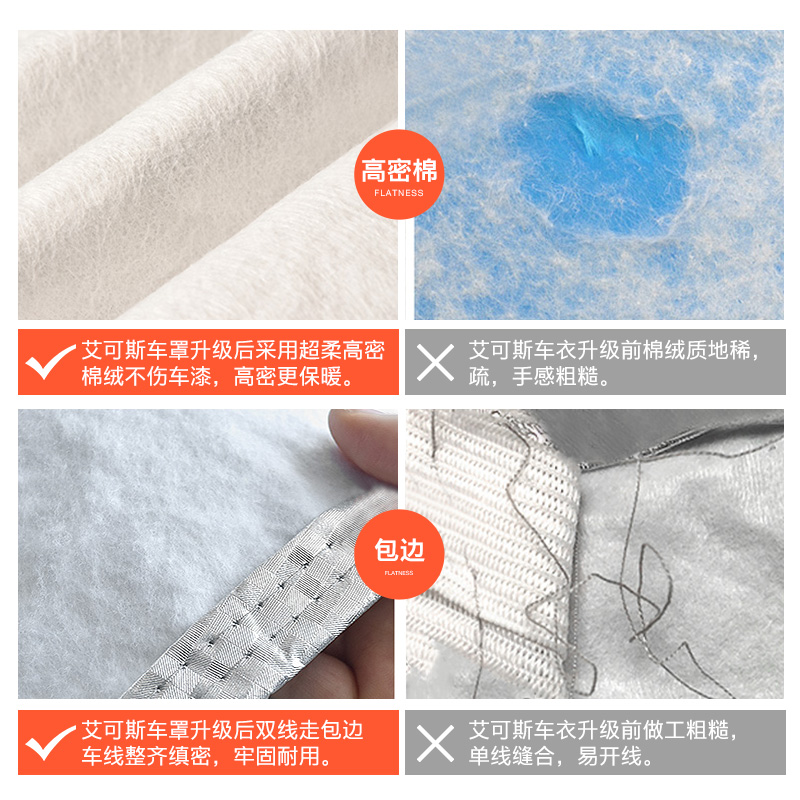 高密棉
FLATNESS

艾可斯车罩升级后采用超柔高密棉绒不伤车漆，高密更保暖。

艾可斯车衣升级前棉绒质地稀，疏，手感粗糙。

包边
FLATNESS

艾可斯车罩升级后双线走包边车线整齐缜密，牢固耐用。

艾可斯车衣升级前做工粗糙，单线缝合，易开线。