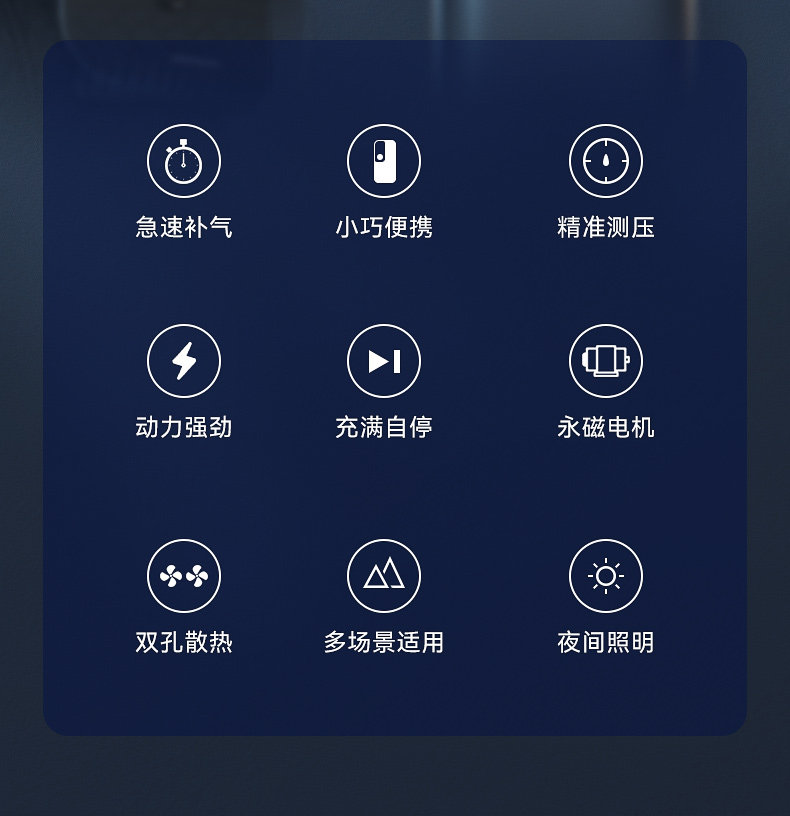 急速补气

小巧便携

精准测压

动力强劲

充满自停

永磁电机

双孔散热

多场景适用

夜间照明