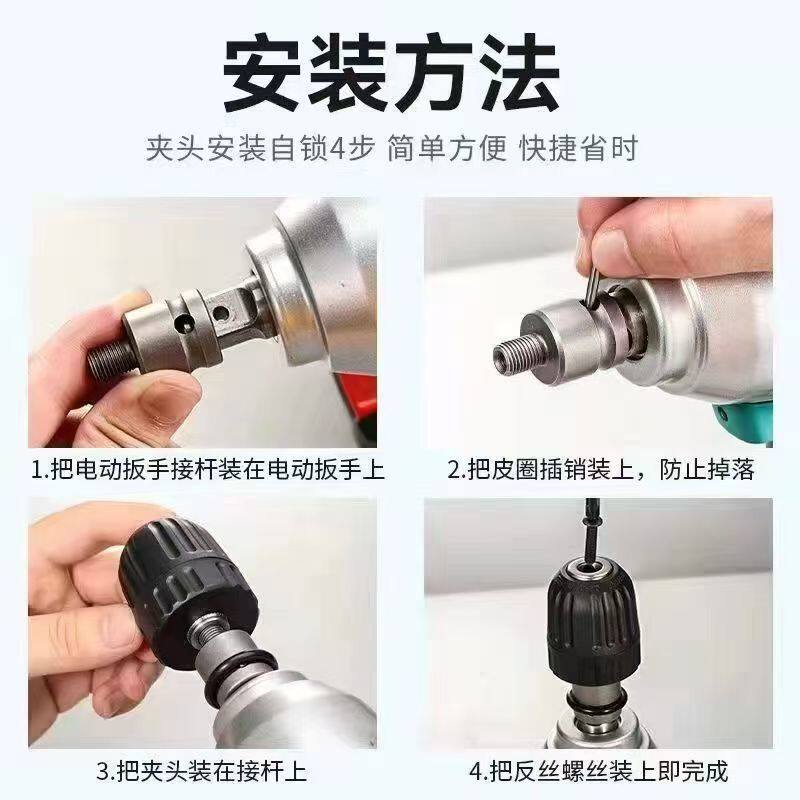 安装方法

夹头安装自锁4步 简单方便 快捷省时

1.把电动扳手接杆装在电动扳手上

2.把皮圈插销装上，防止掉落

3.把夹头装在接杆上

4.把反丝螺丝装上即完成