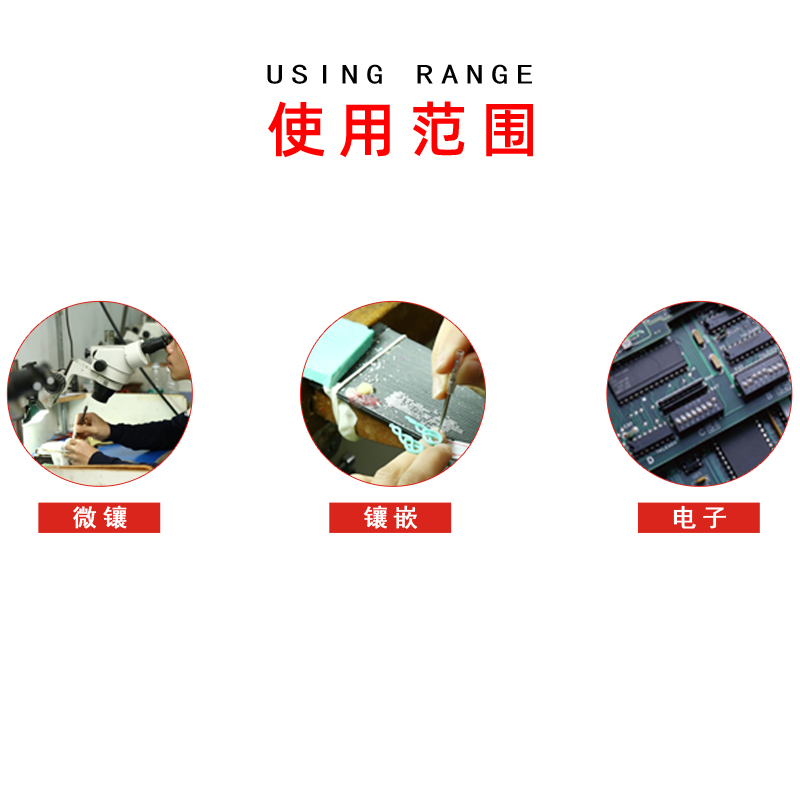 USING RANGE
使用范围

微镶

镶嵌

电子