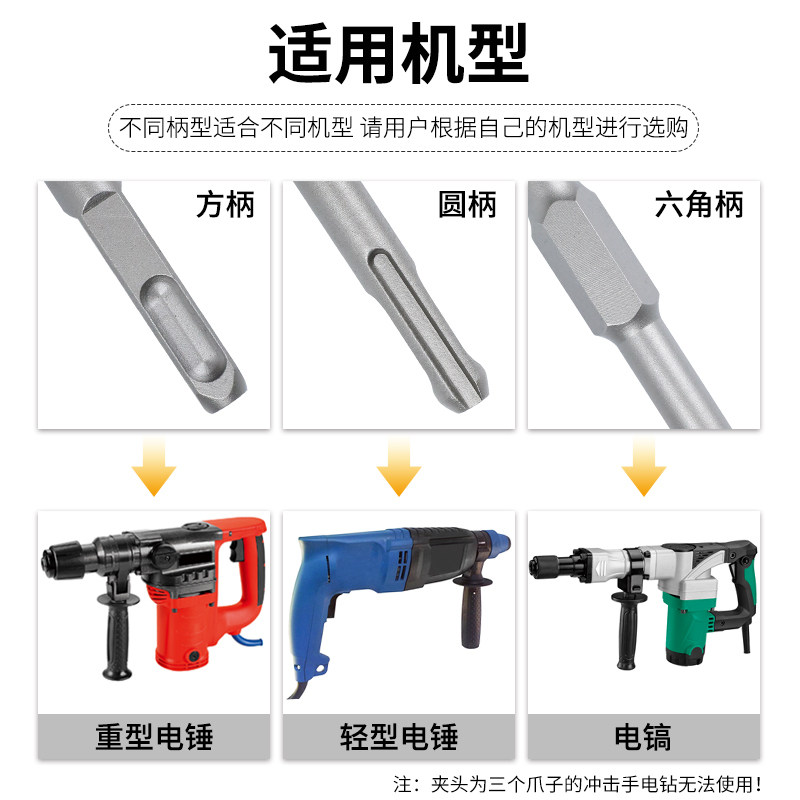 适用机型

不同柄型适合不同机型 请用户根据自己的机型进行选购

方柄

圆柄

六角柄

重型电锤

轻型电锤

电镐

注：夹头为三个爪子的冲击手电钻无法使用！