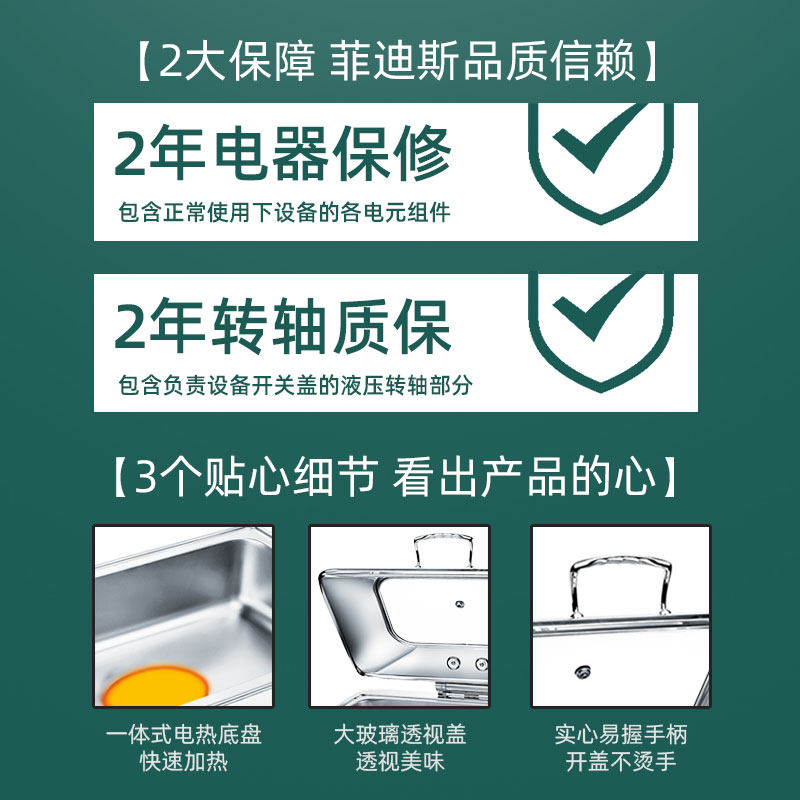 【2大保障 菲迪斯品质信赖】

2年电器保修
包含正常使用下设备的各电元组件

2年转轴质保
包含负责设备开关盖的液压转轴部分

【3个贴心细节 看出产品的心】

一体式电热底盘
快速加热

大玻璃透视盖
透视美味

实心易握手柄
开盖不烫手