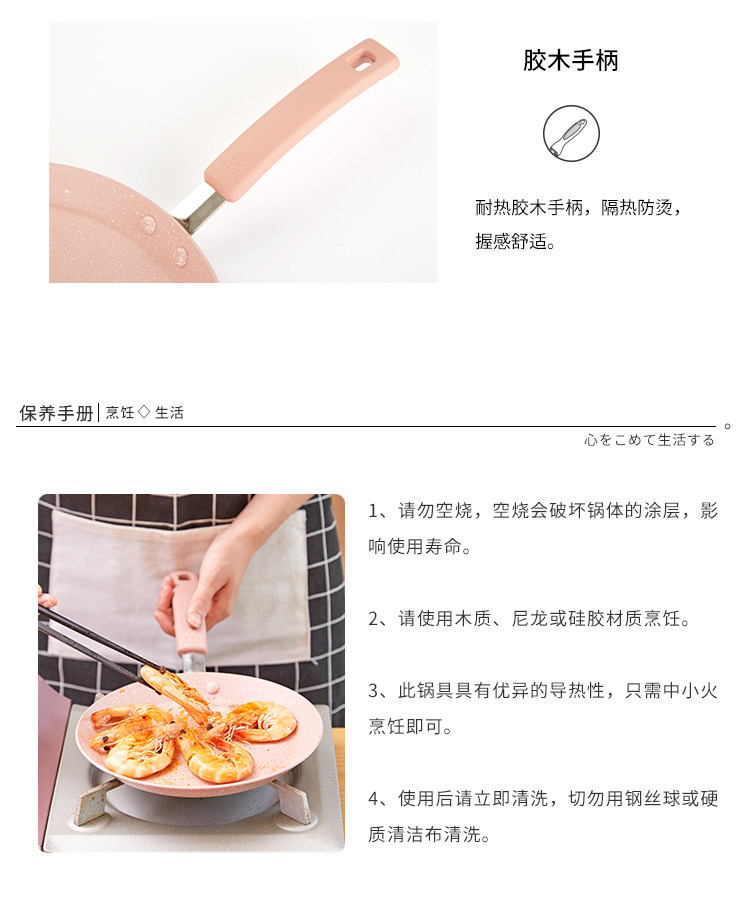 胶木手柄

耐热胶木手柄，隔热防烫，握感舒适。

保养手册 | 烹饪 ◇ 生活

心をこめて生活する

1、请勿空烧，空烧会破坏锅体的涂层，影响使用寿命。

2、请使用木质、尼龙或硅胶材质烹饪。

3、此锅具具有优异的导热性，只需中小火烹饪即可。

4、使用后请立即清洗，切勿用钢丝球或硬质清洁布清洗。