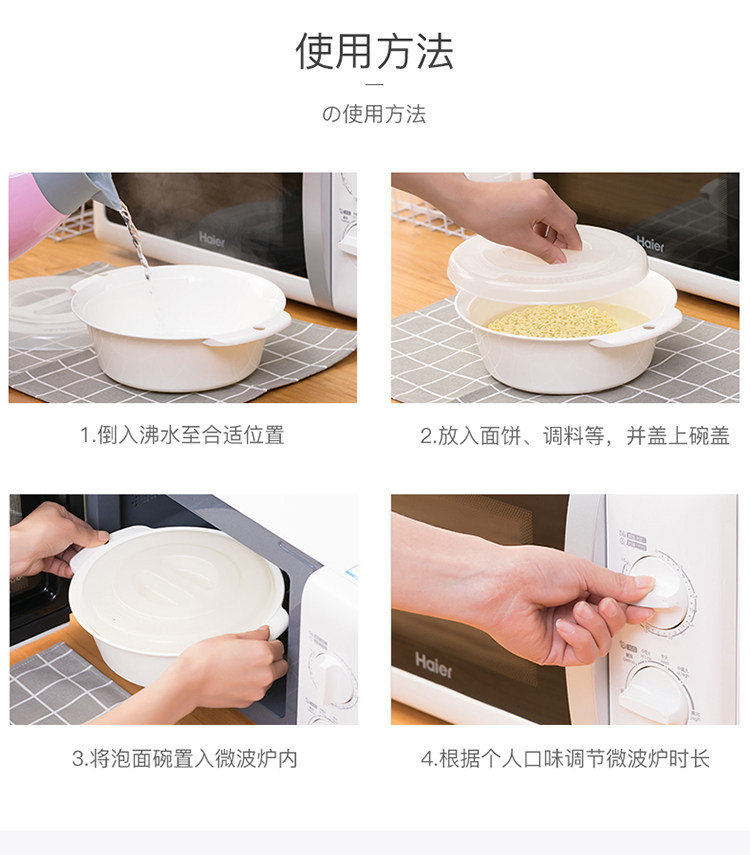 使用方法

の使用方法

Haier

Haier

1.倒入沸水至合适位置

2.放入面饼、调料等，并盖上碗盖

Haier

3.将泡面碗置入微波炉内

4.根据个人口味调节微波炉时长