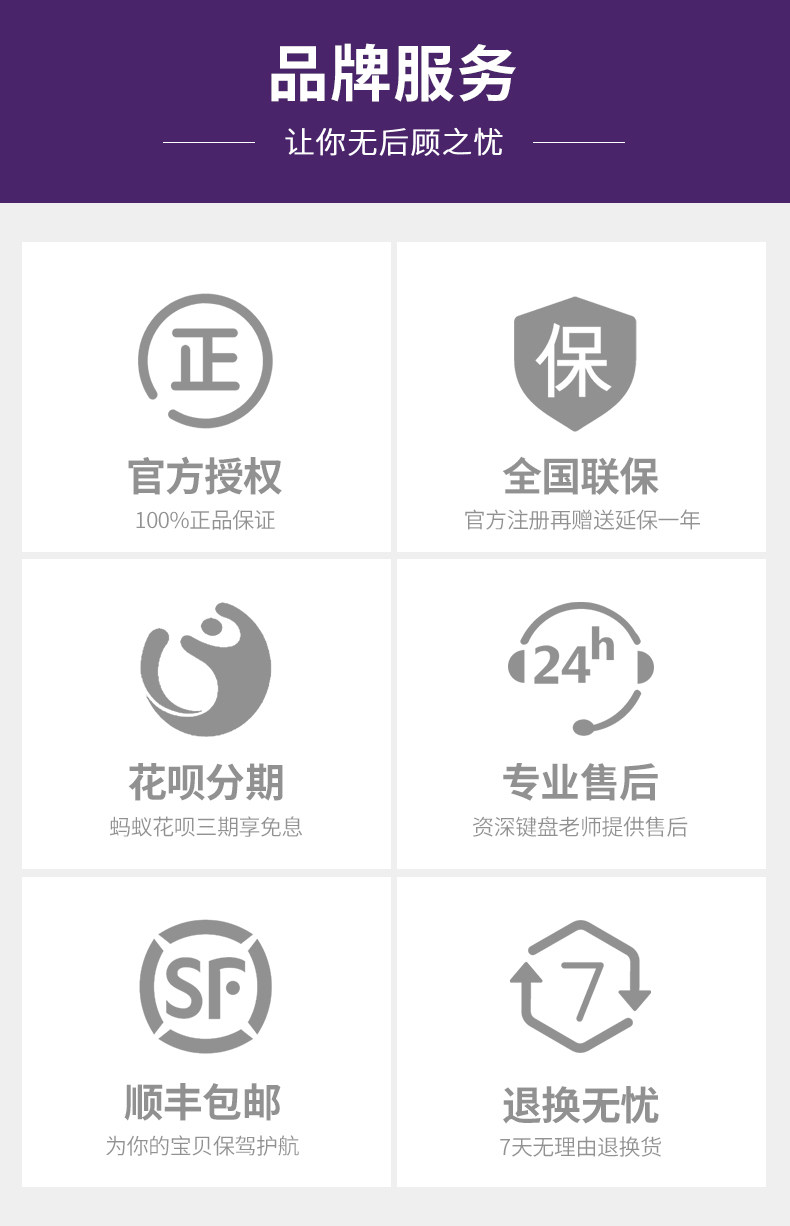 品牌服务

让你无后顾之忧

正

官方授权

100%正品保证

保

全国联保

官方注册再赠送延保一年

花呗分期

蚂蚁花呗三期享免息

24h

专业售后

资深键盘老师提供售后

SF

顺丰包邮

为你的宝贝保驾护航

7

退换无忧

7天无理由退换货