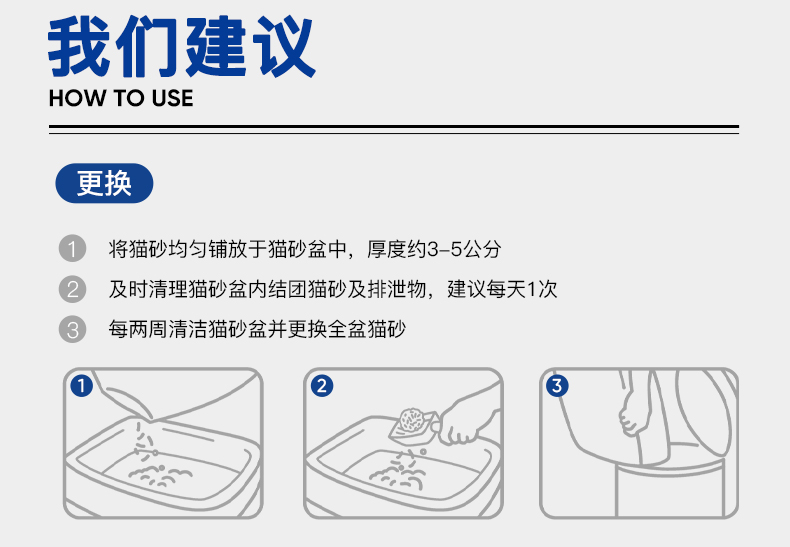 我们建议
HOW TO USE

更换

1 将猫砂均匀铺放于猫砂盆中，厚度约3-5公分

2 及时清理猫砂盆内结团猫砂及排泄物，建议每天1次

3 每两周清洁猫砂盆并更换全盆猫砂

1

2

3