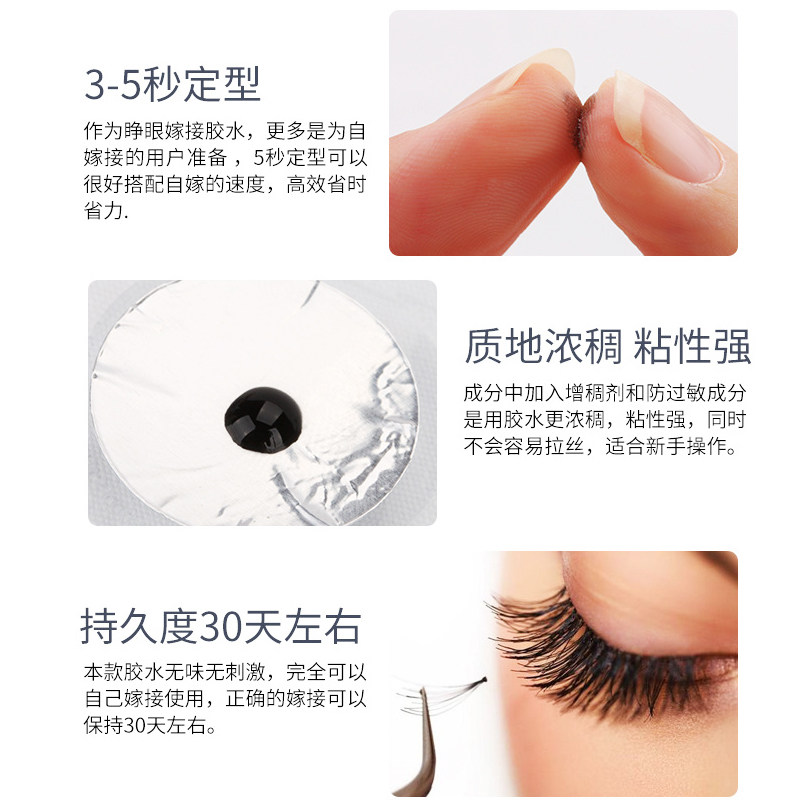 3-5秒定型

作为睁眼嫁接胶水，更多是为自嫁接的用户准备，5秒定型可以很好搭配自嫁的速度，高效省时省力.

质地浓稠 粘性强

成分中加入增稠剂和防过敏成分是用胶水更浓稠，粘性强，同时不会容易拉丝，适合新手操作。

持久度30天左右

本款胶水无味无刺激，完全可以自己嫁接使用，正确的嫁接可以保持30天左右。