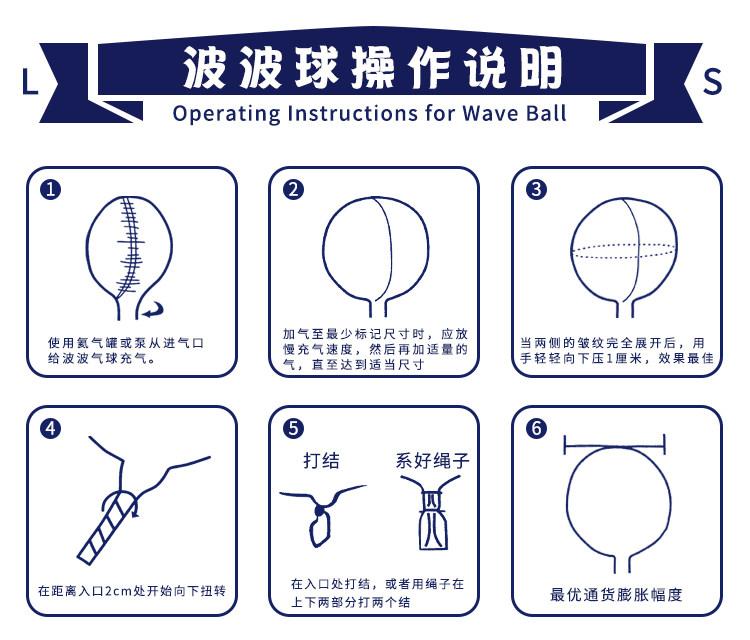 L

波波球操作说明

Operating Instructions for Wave Ball

S

1
使用氦气罐或泵从进气口给波波气球充气。

2
加气至最少标记尺寸时，应放慢充气速度，然后再加适量的气，直至达到适当尺寸

3
当两侧的皱纹完全展开后，用手轻轻向下压1厘米，效果最佳

4
在距离入口2cm处开始向下扭转

5
打结
系好绳子
在入口处打结，或者用绳子在上下两部分打两个结

6
最优通货膨胀幅度