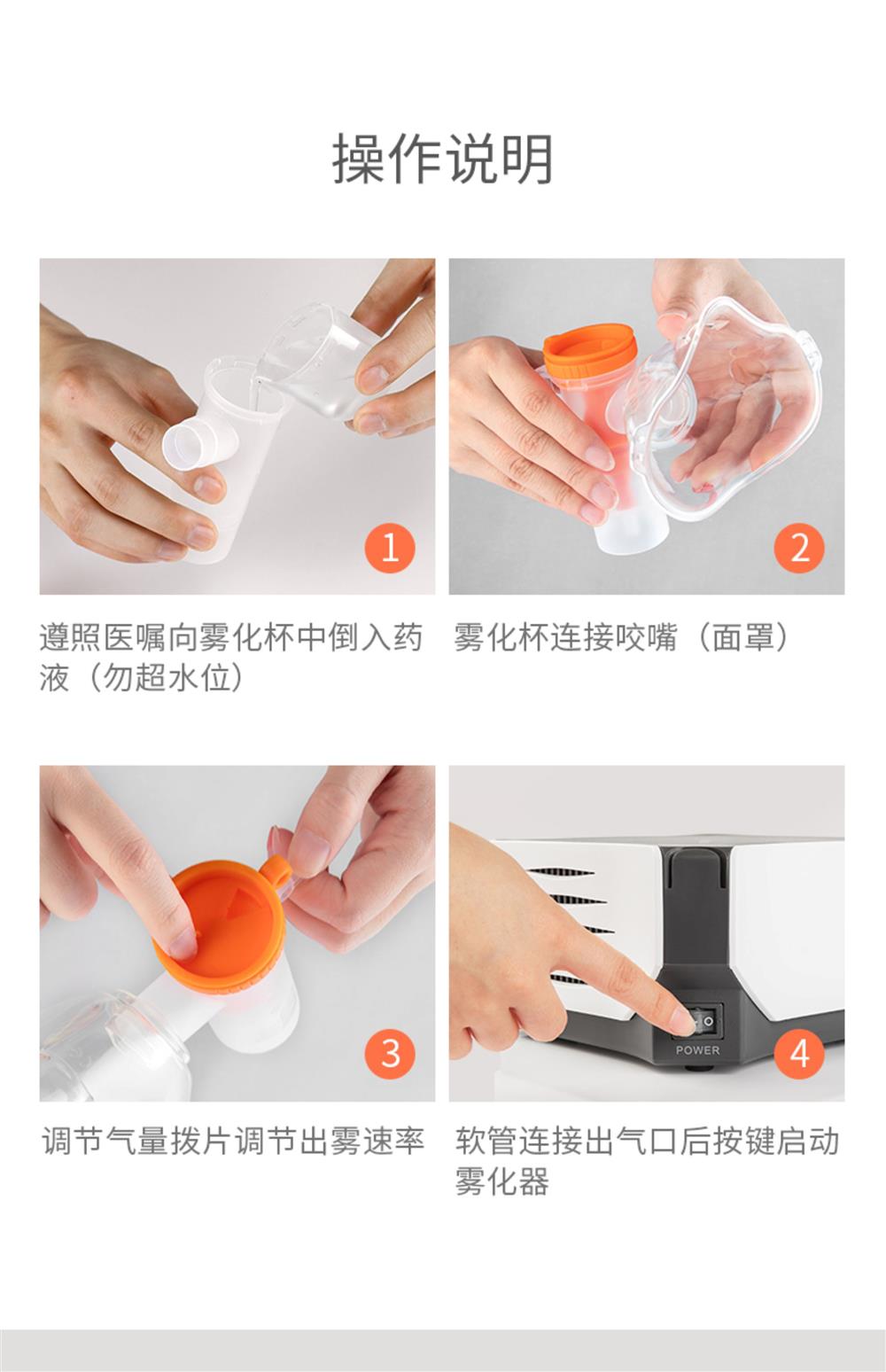 操作说明

1

遵照医嘱向雾化杯中倒入药液（勿超水位）

2

雾化杯连接咬嘴（面罩）

3

调节气量拨片调节出雾速率

POWER

4

软管连接出气口后按键启动雾化器