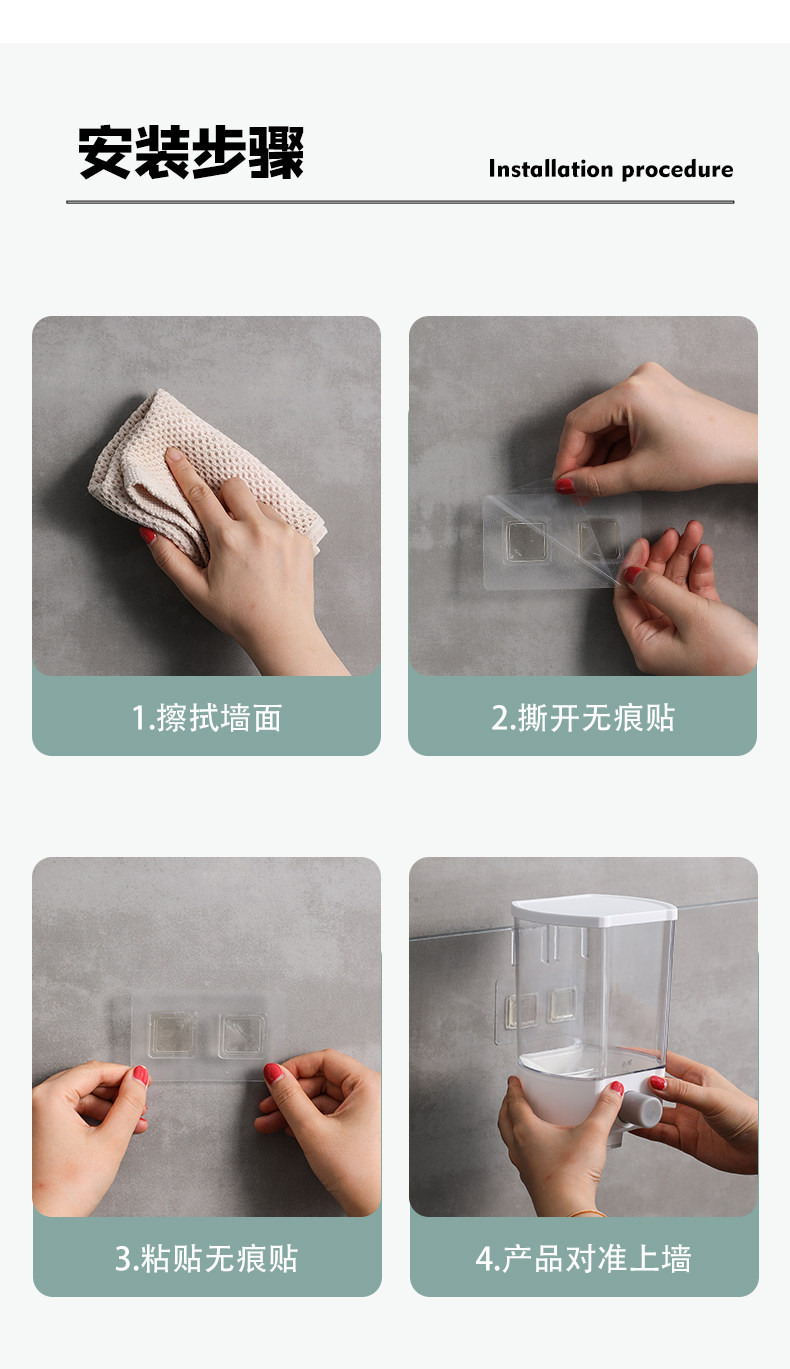 安装步骤

Installation procedure

1.擦拭墙面

2.撕开无痕贴

3.粘贴无痕贴

4.产品对准上墙