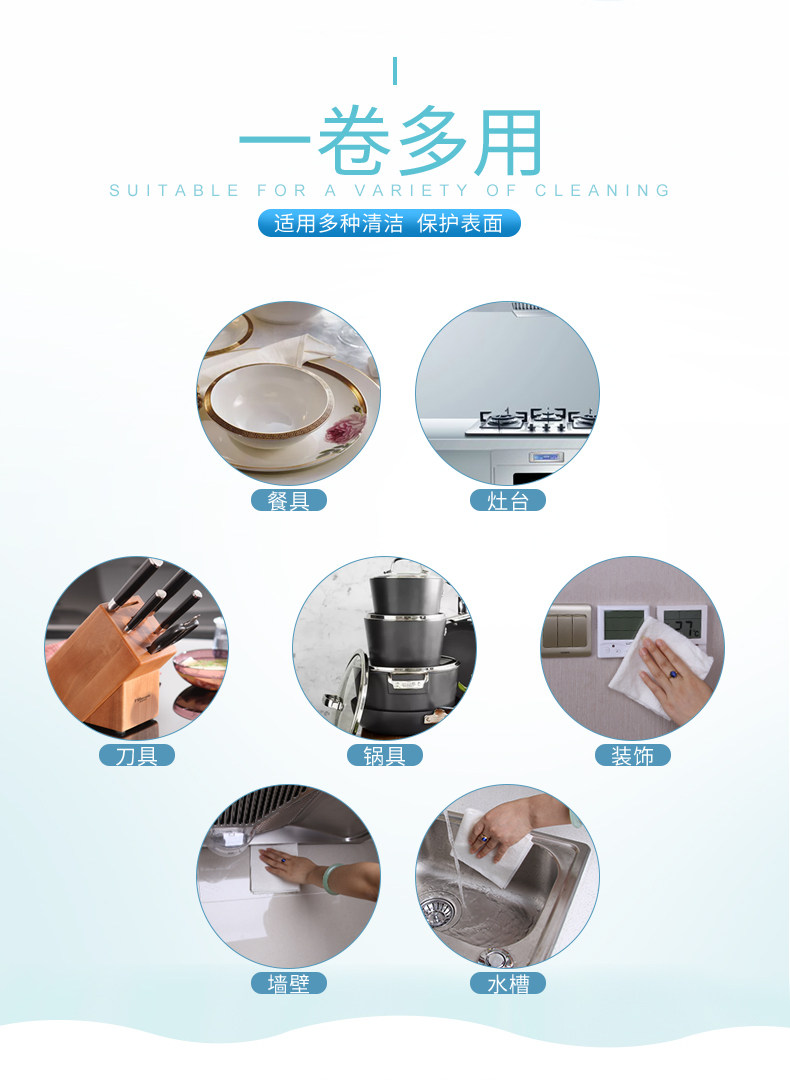 一卷多用
SUITABLE FOR A VARIETY OF CLEANING
适用多种清洁 保护表面

餐具

灶台

刀具

锅具

装饰

墙壁

水槽