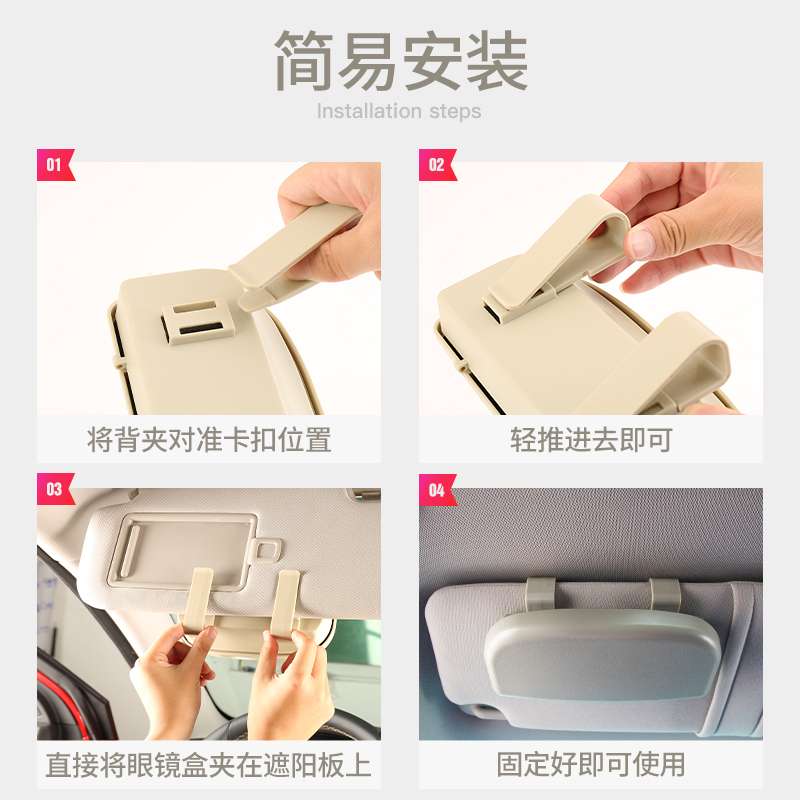 简易安装

Installation steps

01

将背夹对准卡扣位置

02

轻推进去即可

03

直接将眼镜盒夹在遮阳板上

04

固定好即可使用