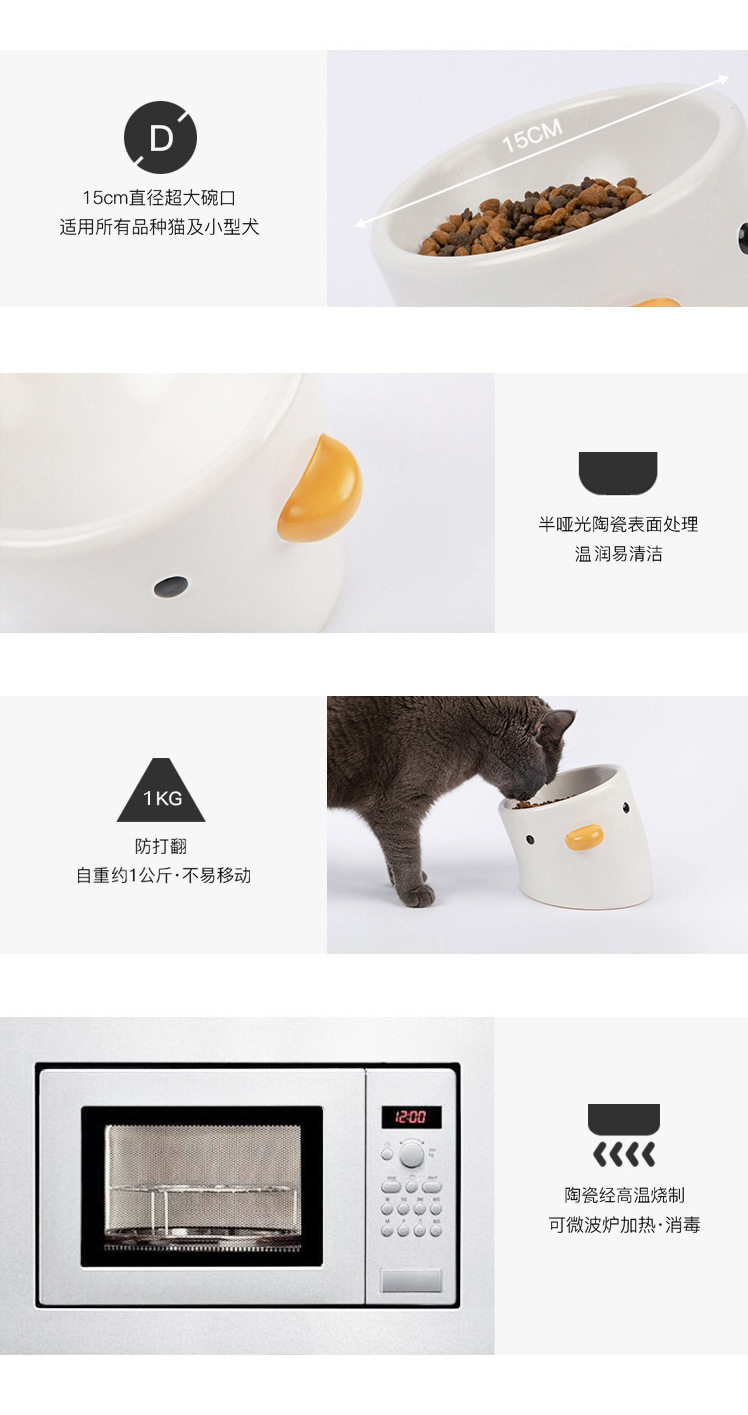 D

15cm直径超大碗口
适用所有品种猫及小型犬

15CM

半哑光陶瓷表面处理
温润易清洁

1KG

防打翻
自重约1公斤·不易移动

12:00

陶瓷经高温烧制
可微波炉加热·消毒