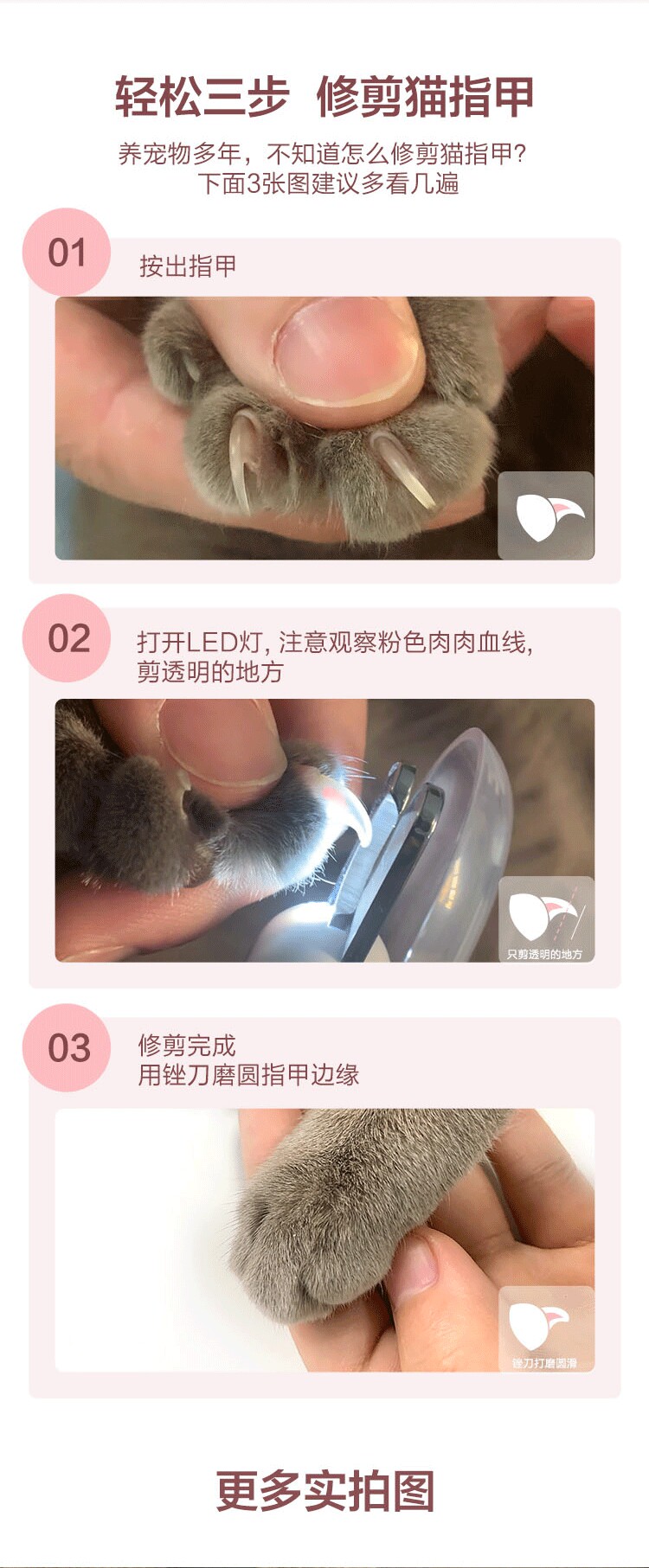 轻松三步 修剪猫指甲

养宠物多年，不知道怎么修剪猫指甲？
下面3张图建议多看几遍

01

按出指甲

02

打开LED灯, 注意观察粉色肉肉血线,
剪透明的地方

只剪透明的地方

03

修剪完成
用锉刀磨圆指甲边缘

锉刀打磨圆滑

更多实拍图