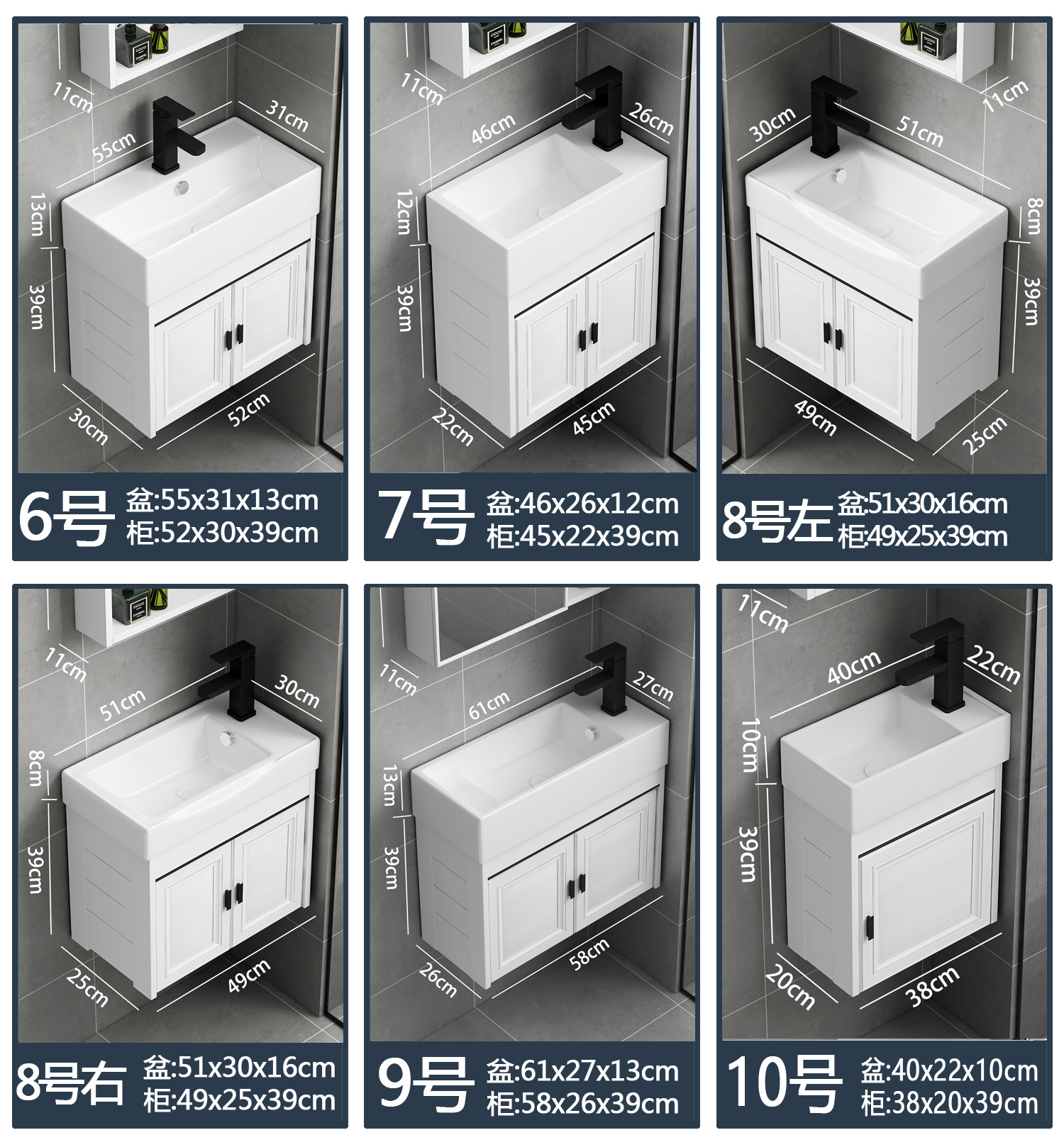 11cm
55cm
31cm
13cm
39cm
30cm
52cm
6号 盆:55x31x13cm
柜:52x30x39cm

11cm
46cm
26cm
12cm
39cm
22cm
45cm
7号 盆:46x26x12cm
柜:45x22x39cm

30cm
51cm
11cm
8cm
39cm
49cm
25cm
8号左 盆:51x30x16cm
柜:49x25x39cm

11cm
51cm
30cm
8cm
39cm
25cm
49cm
8号右 盆:51x30x16cm
柜:49x25x39cm

11cm
61cm
27cm
13cm
39cm
26cm
58cm
9号 盆:61x27x13cm
柜:58x26x39cm

11cm
40cm
22cm
10cm
39cm
20cm
38cm
10号 盆:40x22x10cm
柜:38x20x39cm