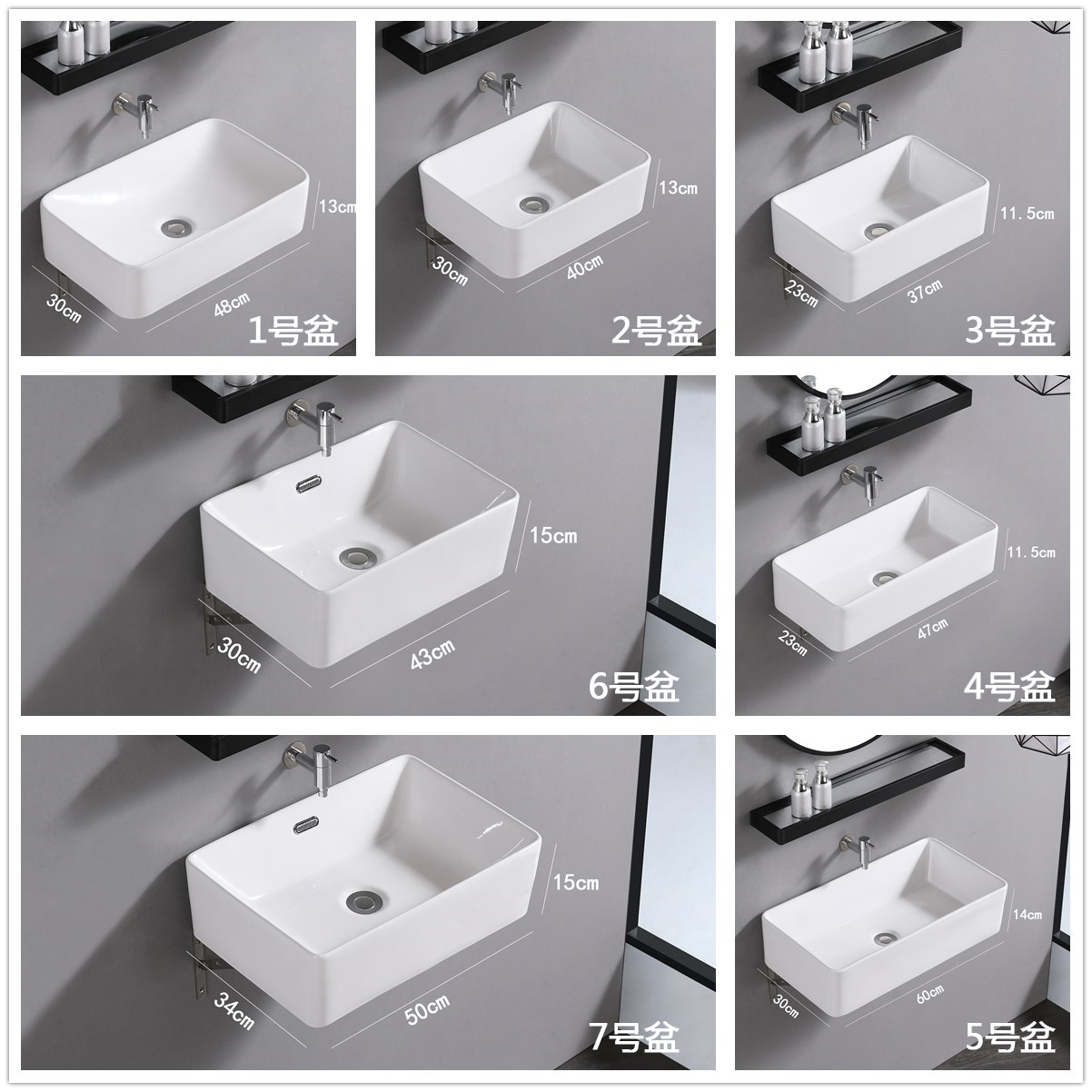 13cm
30cm
48cm
1号盆

13cm
30cm
40cm
2号盆

11.5cm
23cm
37cm
3号盆

15cm
30cm
43cm
6号盆

11.5cm
23cm
47cm
4号盆

15cm
34cm
50cm
7号盆

14cm
30cm
60cm
5号盆