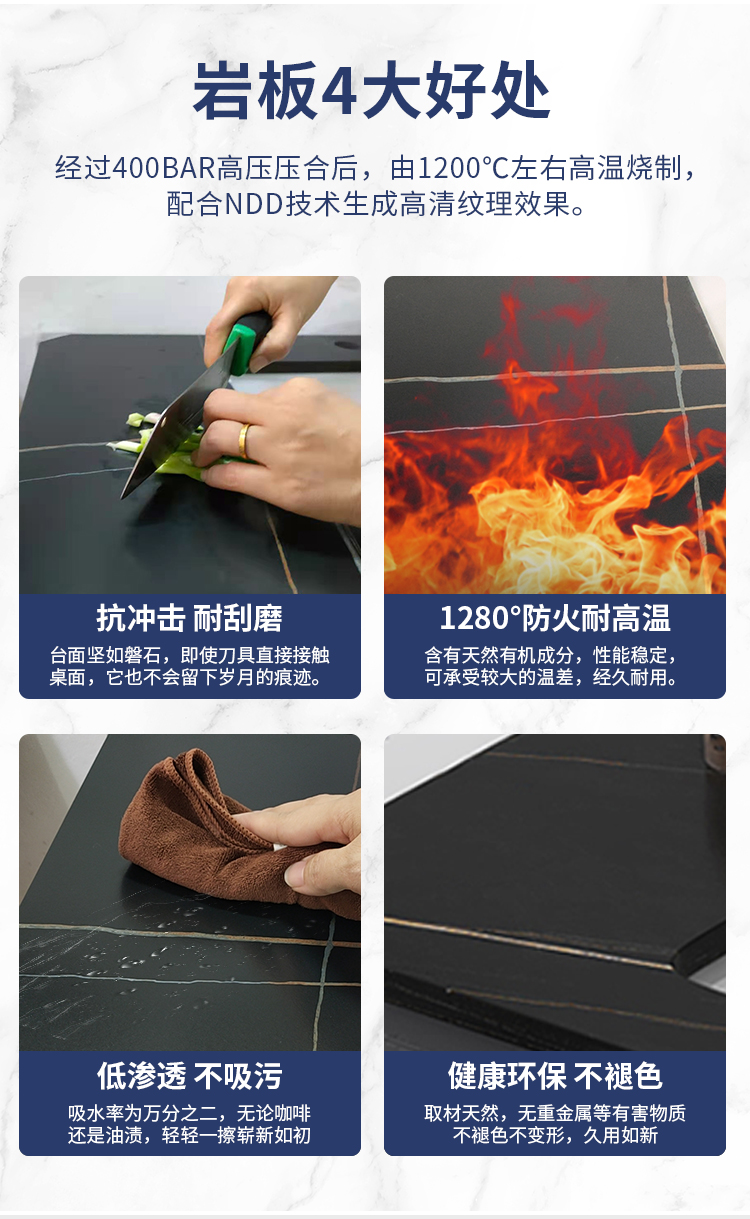 岩板4大好处

经过400BAR高压压合后，由1200°C左右高温烧制，配合NDD技术生成高清纹理效果。

抗冲击 耐刮磨

台面坚如磐石，即使刀具直接接触桌面，它也不会留下岁月的痕迹。

1280°防火耐高温

含有天然有机成分，性能稳定，可承受较大的温差，经久耐用。

低渗透 不吸污

吸水率为万分之二，无论咖啡还是油渍，轻轻一擦崭新如初

健康环保 不褪色

取材天然，无重金属等有害物质不褪色不变形，久用如新