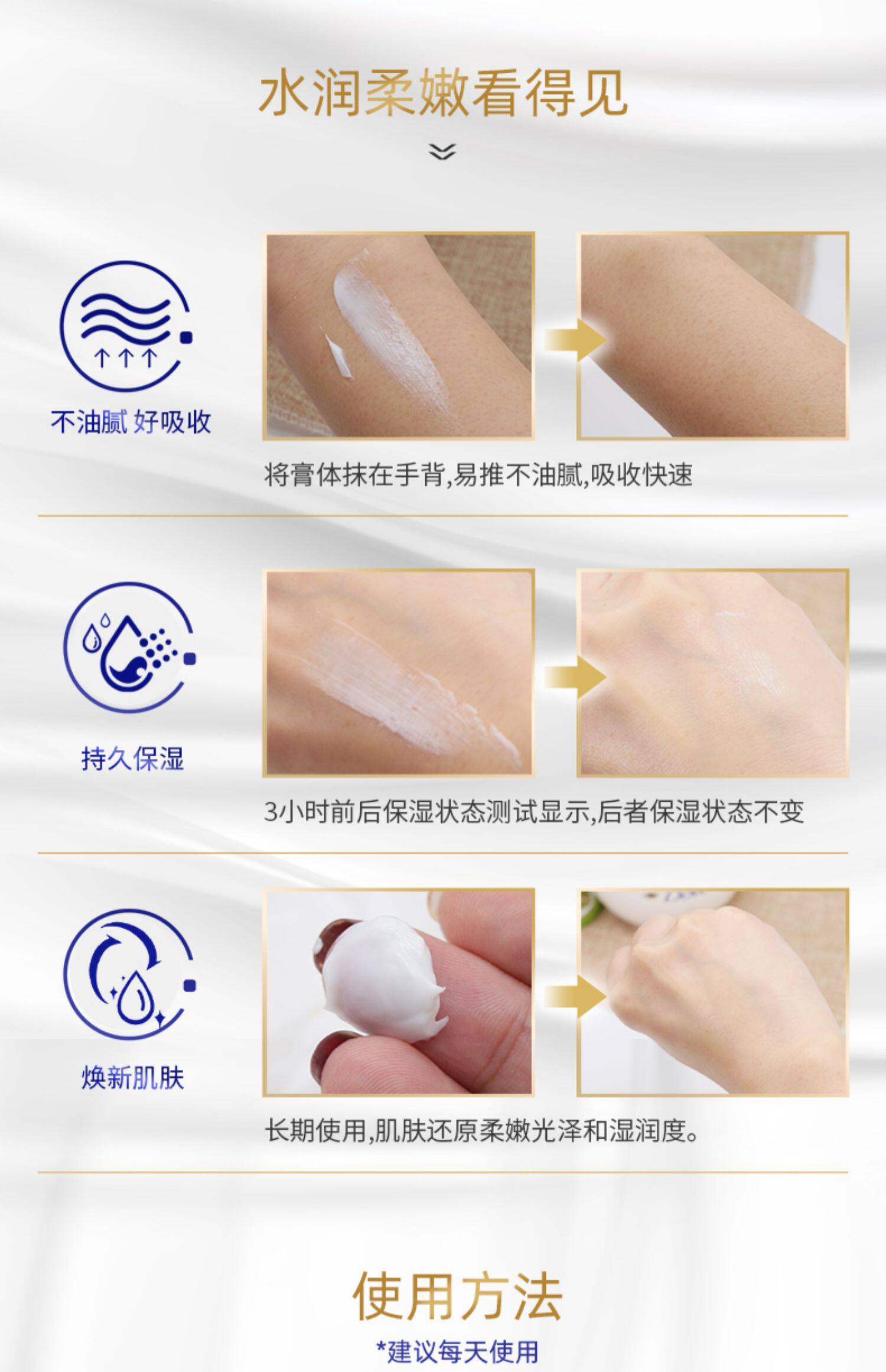 水润柔嫩看得见

不油腻 好吸收

将膏体抹在手背,易推不油腻,吸收快速

持久保湿

3小时前后保湿状态测试显示,后者保湿状态不变

焕新肌肤

长期使用,肌肤还原柔嫩光泽和湿润度。

使用方法

*建议每天使用