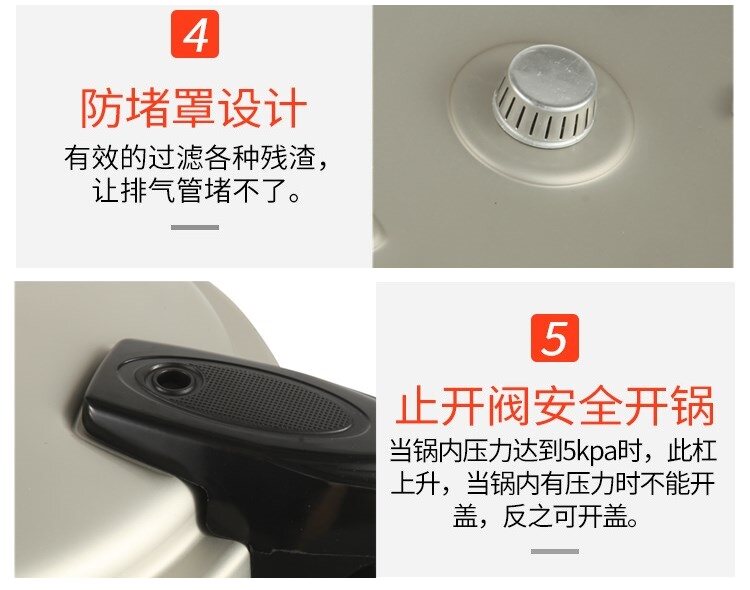 4

防堵罩设计

有效的过滤各种残渣，让排气管堵不了。

5

止开阀安全开锅

当锅内压力达到5kpa时，此杠上升，当锅内有压力时不能开盖，反之可开盖。