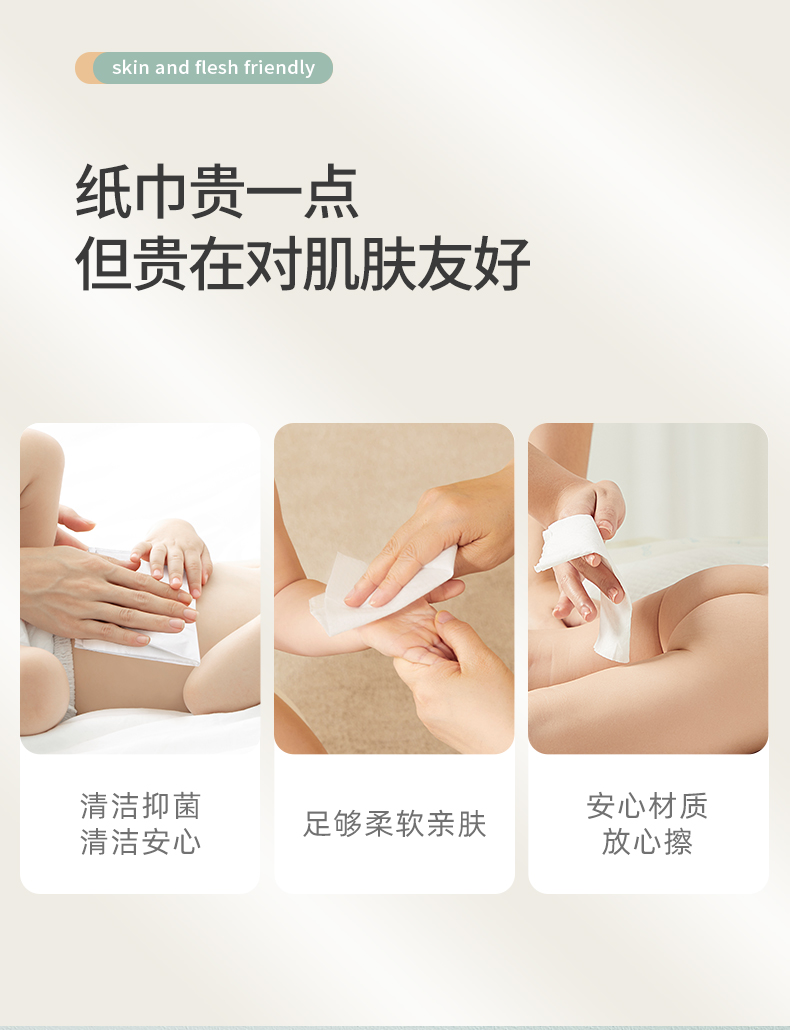 skin and flesh friendly

纸巾贵一点
但贵在对肌肤友好

清洁抑菌
清洁安心

足够柔软亲肤

安心材质
放心擦