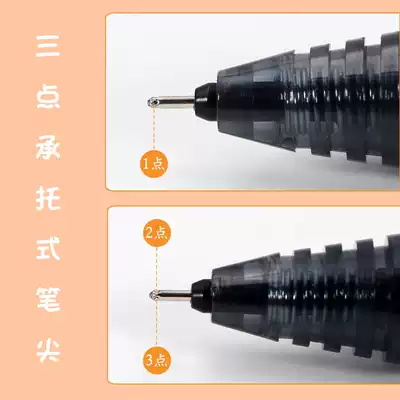 三点承托式笔尖

1点

2点

3点