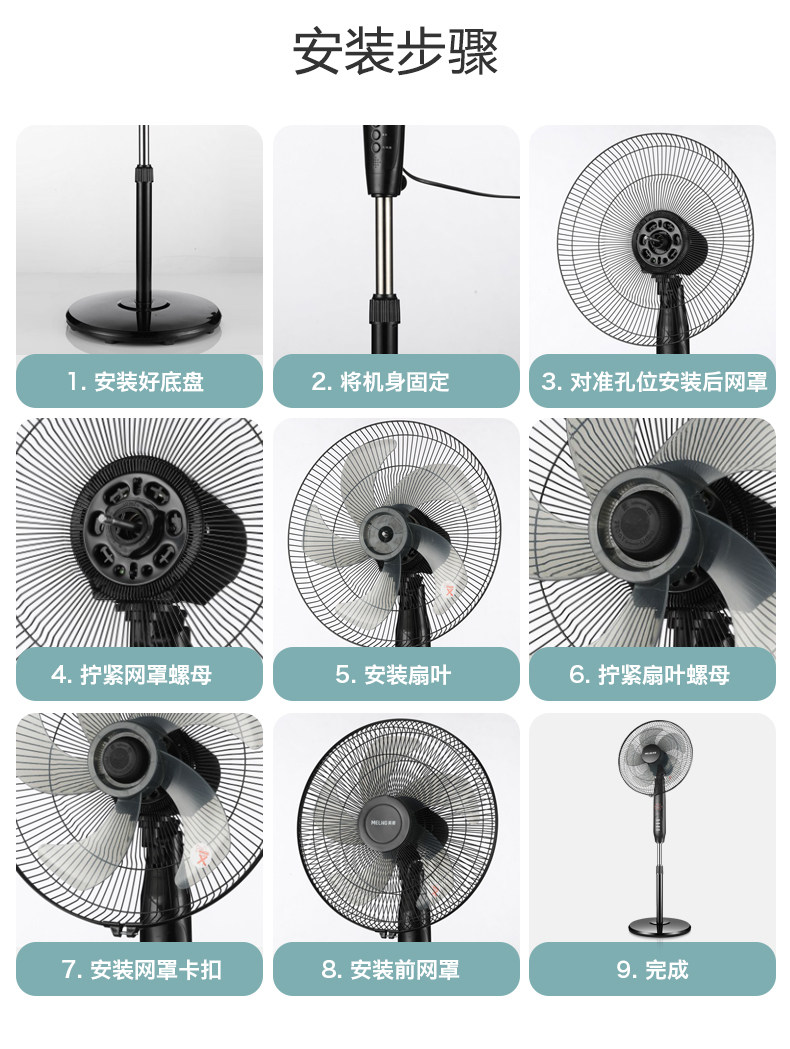 安装步骤

1. 安装好底盘

2. 将机身固定

3. 对准孔位安装后网罩

4. 拧紧网罩螺母

5. 安装扇叶

6. 拧紧扇叶螺母

7. 安装网罩卡扣

8. 安装前网罩

9. 完成