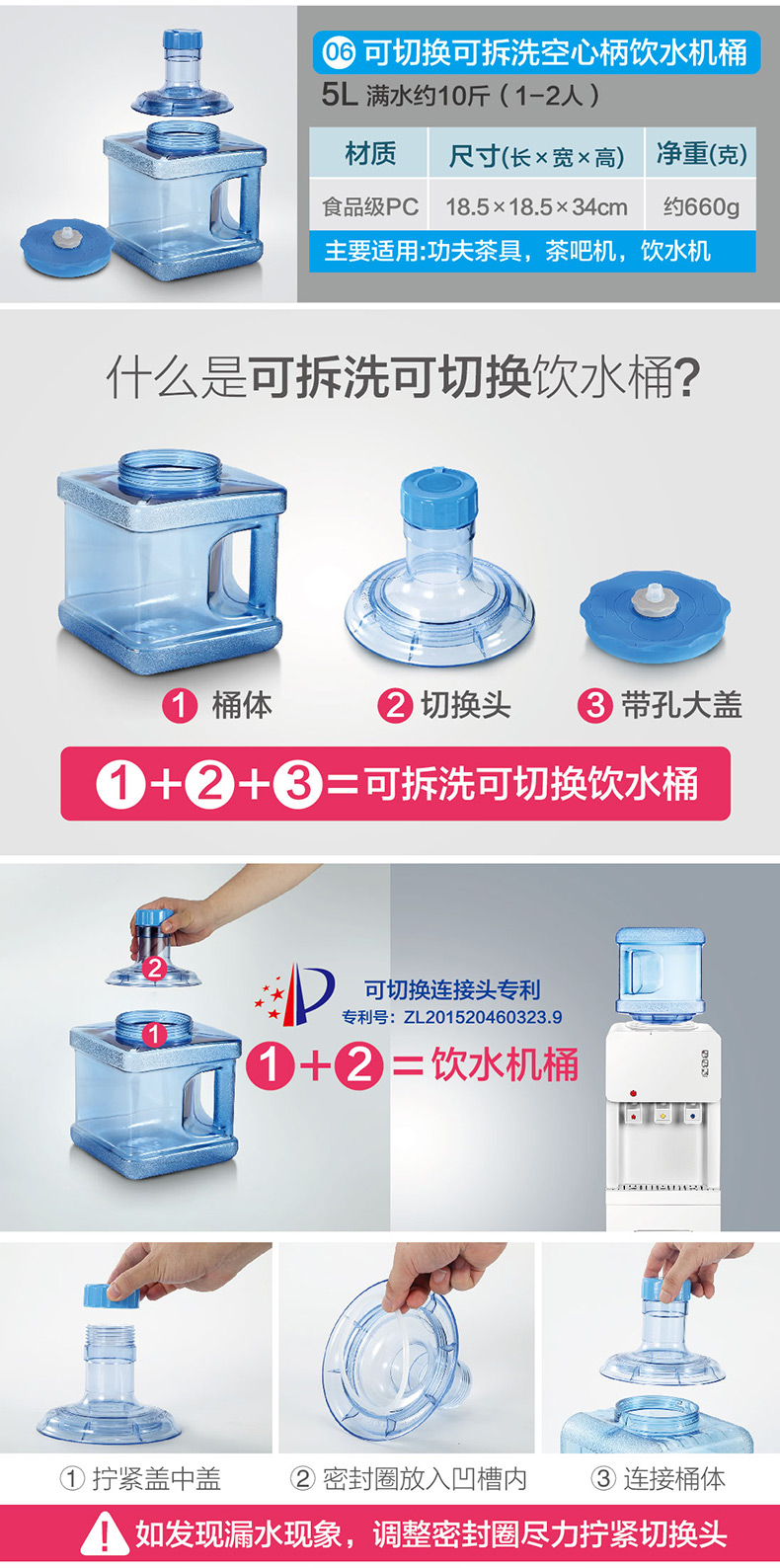 06 可切换可拆洗空心柄饮水机桶
5L 满水约10斤（1-2人）

| 材质 | 尺寸(长×宽×高) | 净重(克) |
|---|---|---|
| 食品级PC | 18.5×18.5×34cm | 约660g |

主要适用:功夫茶具，茶吧机，饮水机

什么是可拆洗可切换饮水桶?

1 桶体
2 切换头
3 带孔大盖

1+2+3=可拆洗可切换饮水桶

2
1
可切换连接头专利
专利号：ZL201520460323.9
1+2=饮水机桶

① 拧紧盖中盖
② 密封圈放入凹槽内
③ 连接桶体

如发现漏水现象，调整密封圈尽力拧紧切换头