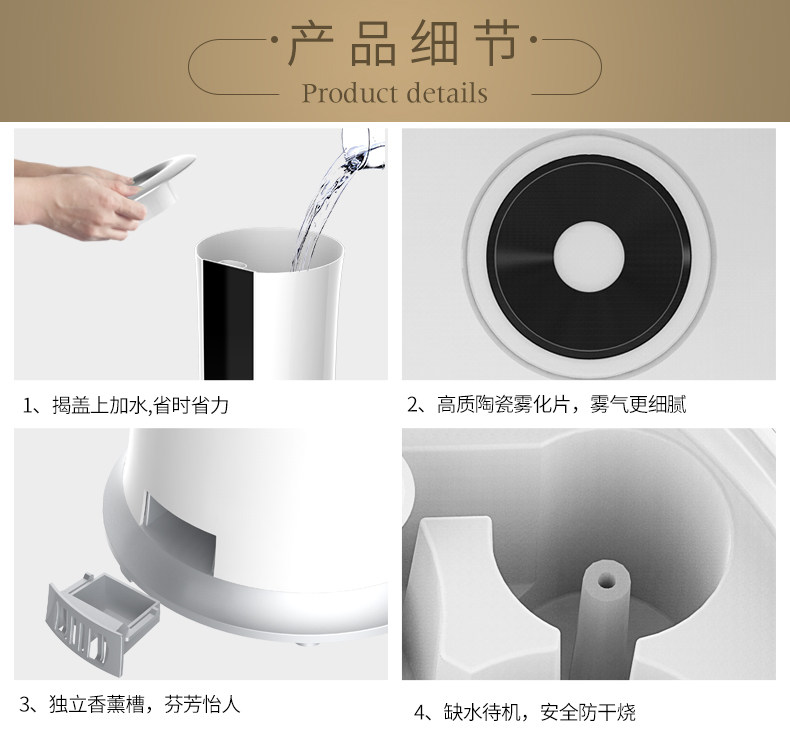 ·产品细节·
Product details

1、揭盖上加水,省时省力

2、高质陶瓷雾化片，雾气更细腻

3、独立香薰槽，芬芳怡人

4、缺水待机，安全防干烧