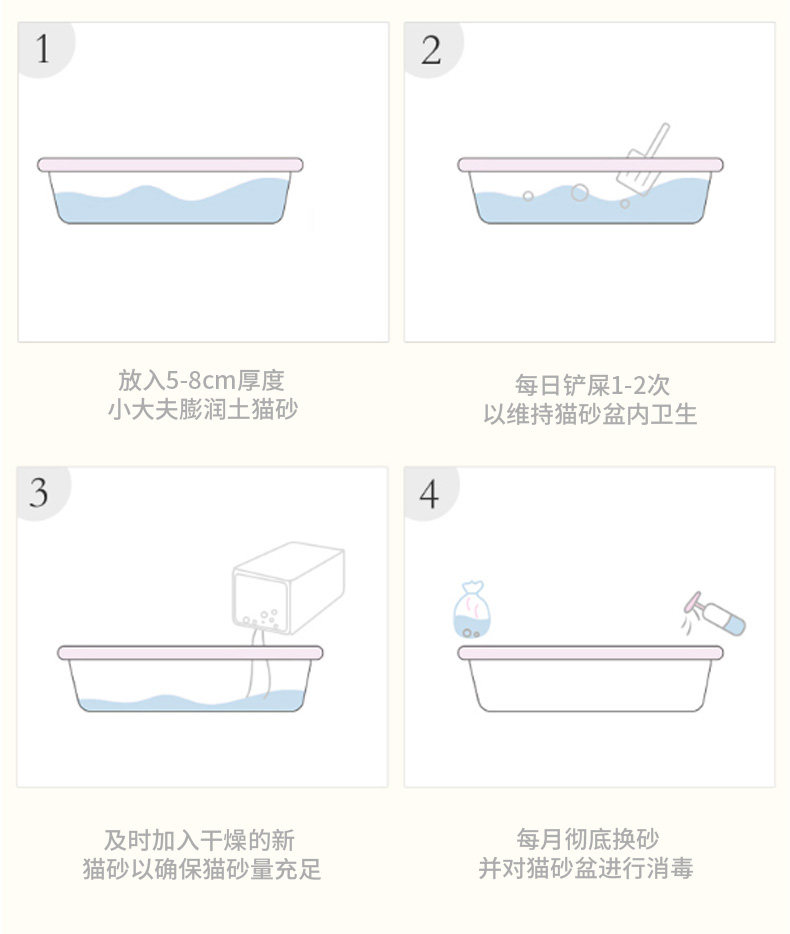 1

放入5-8cm厚度
小大夫膨润土猫砂

2

每日铲屎1-2次
以维持猫砂盆内卫生

3

及时加入干燥的新
猫砂以确保猫砂量充足

4

每月彻底换砂
并对猫砂盆进行消毒