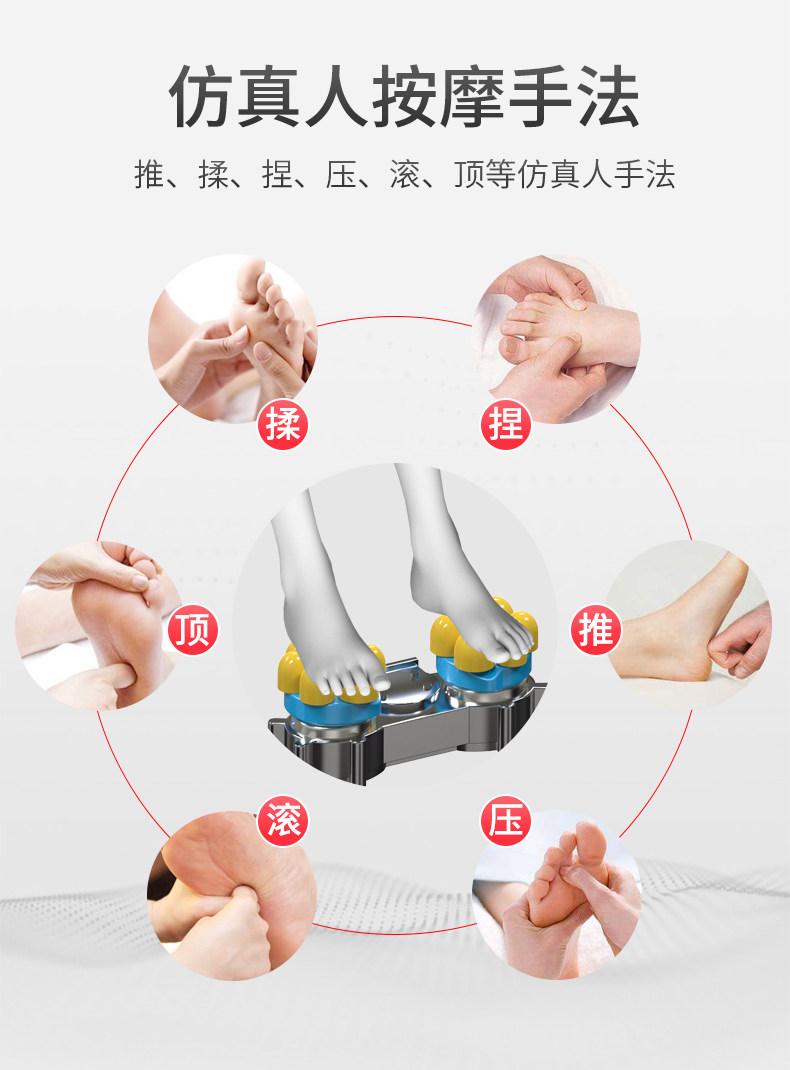 仿真人按摩手法

推、揉、捏、压、滚、顶等仿真人手法

揉

捏

顶

推

滚

压