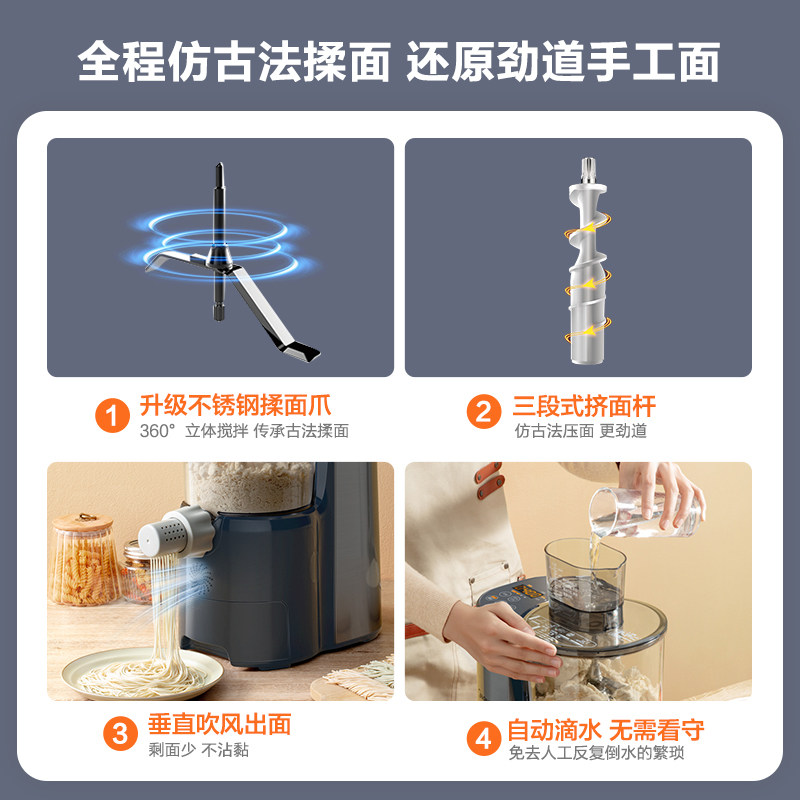 全程仿古法揉面 还原劲道手工面

1 升级不锈钢揉面爪
360° 立体搅拌 传承古法揉面

2 三段式挤面杆
仿古法压面 更劲道

3 垂直吹风出面
剩面少 不沾黏

4 自动滴水 无需看守
免去人工反复倒水的繁琐