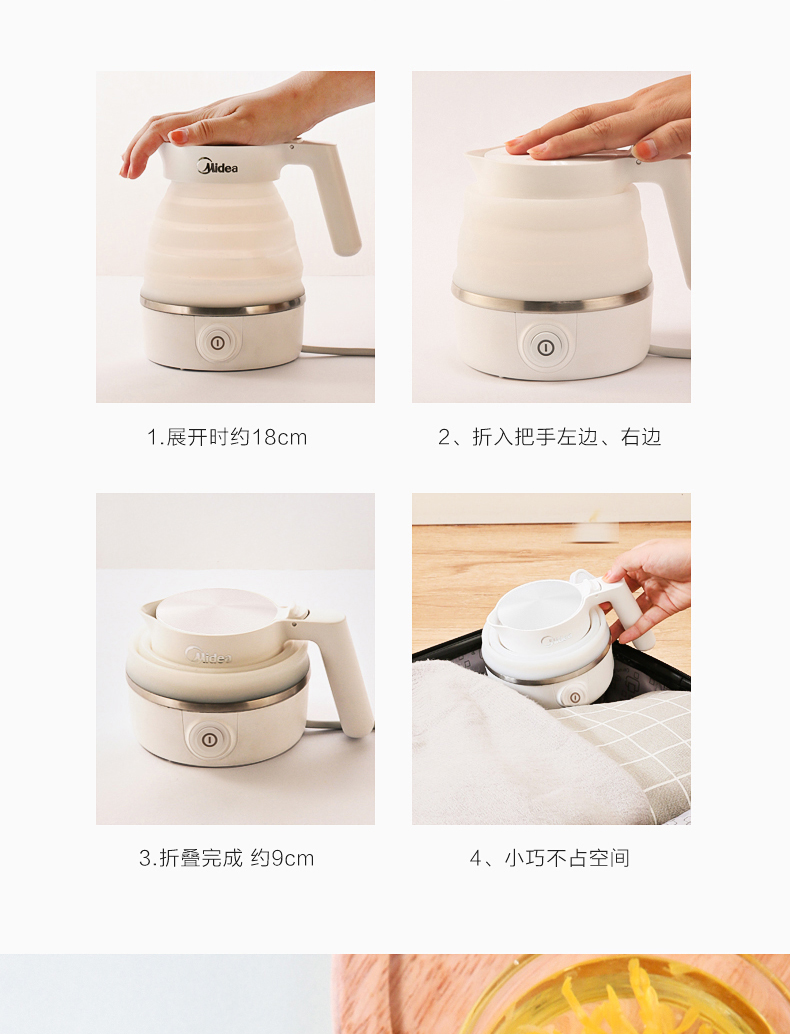 Midea

1.展开时约18cm

2、折入把手左边、右边

Midea

3.折叠完成 约9cm

4、小巧不占空间