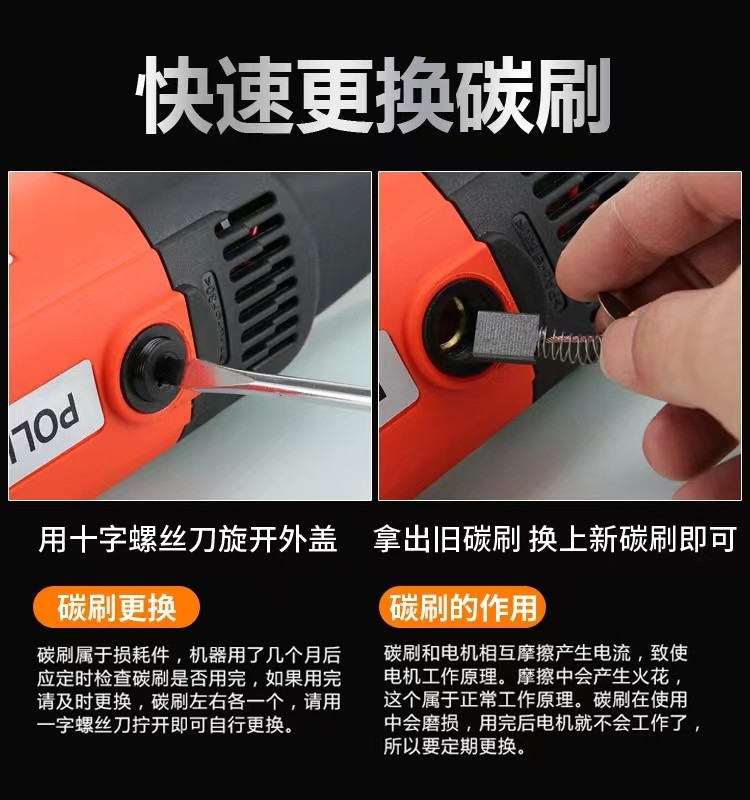 快速更换碳刷

POL

用十字螺丝刀旋开外盖

拿出旧碳刷 换上新碳刷即可

碳刷更换

碳刷属于损耗件，机器用了几个月后应定时检查碳刷是否用完，如果用完请及时更换，碳刷左右各一个，请用一字螺丝刀拧开即可自行更换。

碳刷的作用

碳刷和电机相互摩擦产生电流，致使电机工作原理。摩擦中会产生火花，这个属于正常工作原理。碳刷在使用中会磨损，用完后电机就不会工作了，所以要定期更换。