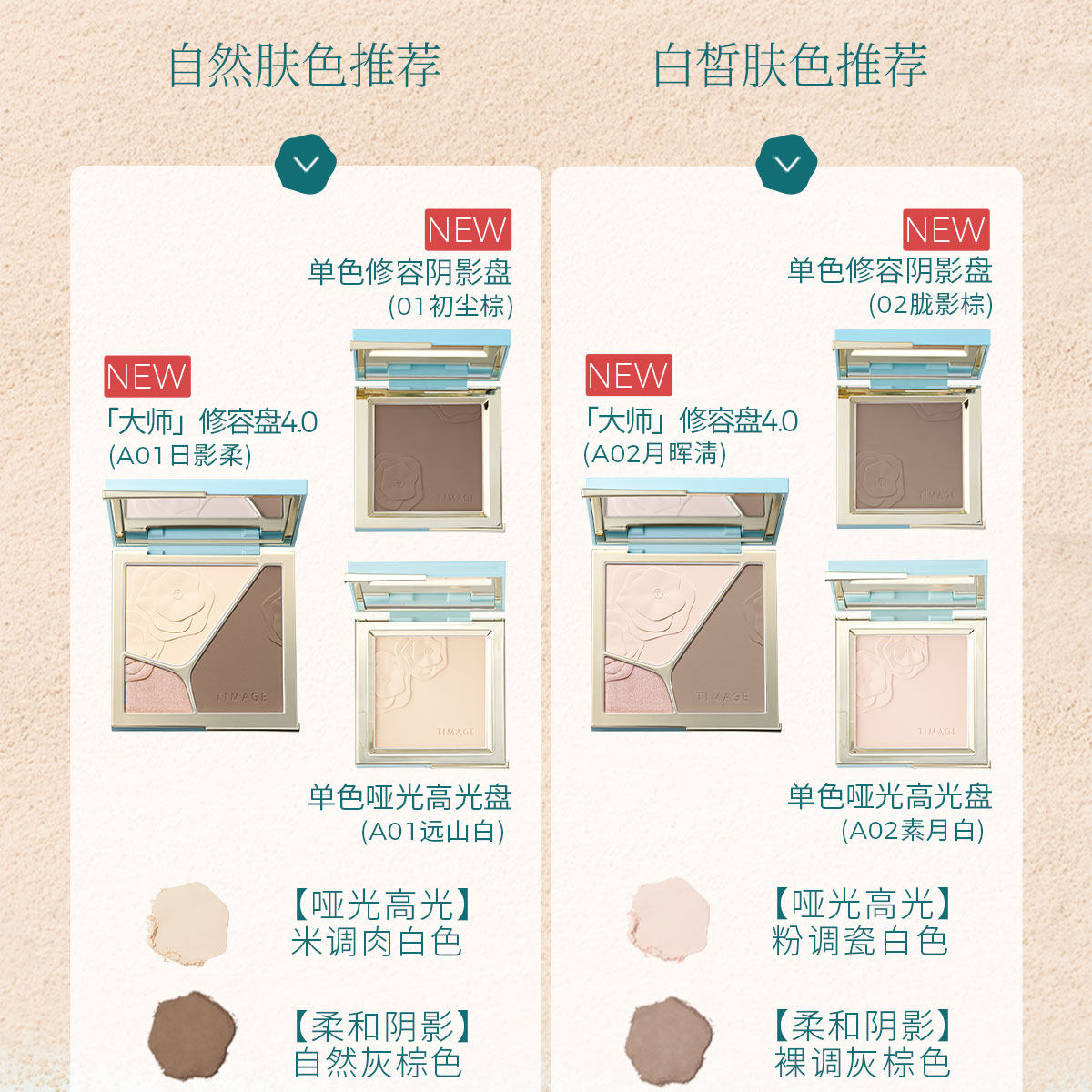 自然肤色推荐

NEW
单色修容阴影盘
(01初尘棕)

NEW
「大师」修容盘4.0
(A01日影柔)

TIMAGE

TIMAGE

TIMAGE

单色哑光高光盘
(A01远山白)

【哑光高光】
米调肉白色

【柔和阴影】
自然灰棕色

白皙肤色推荐

NEW
单色修容阴影盘
(02胧影棕)

NEW
「大师」修容盘4.0
(A02月晖清)

TIMAGE

TIMAGE

TIMAGE

单色哑光高光盘
(A02素月白)

【哑光高光】
粉调瓷白色

【柔和阴影】
裸调灰棕色