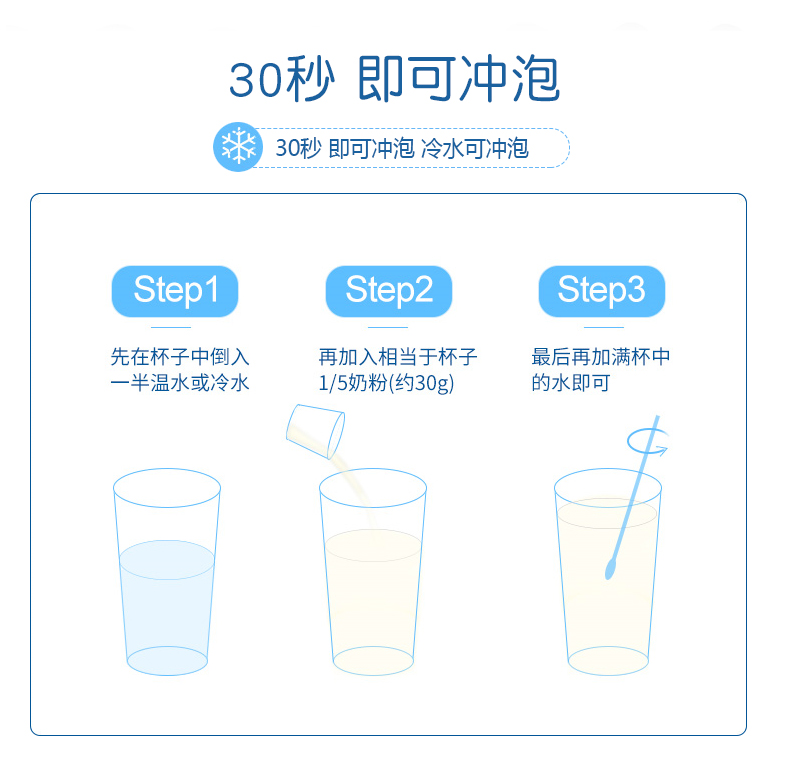 30秒 即可冲泡

30秒 即可冲泡 冷水可冲泡

Step1

先在杯子中倒入一半温水或冷水

Step2

再加入相当于杯子1/5奶粉(约30g)

Step3

最后再加满杯中的水即可