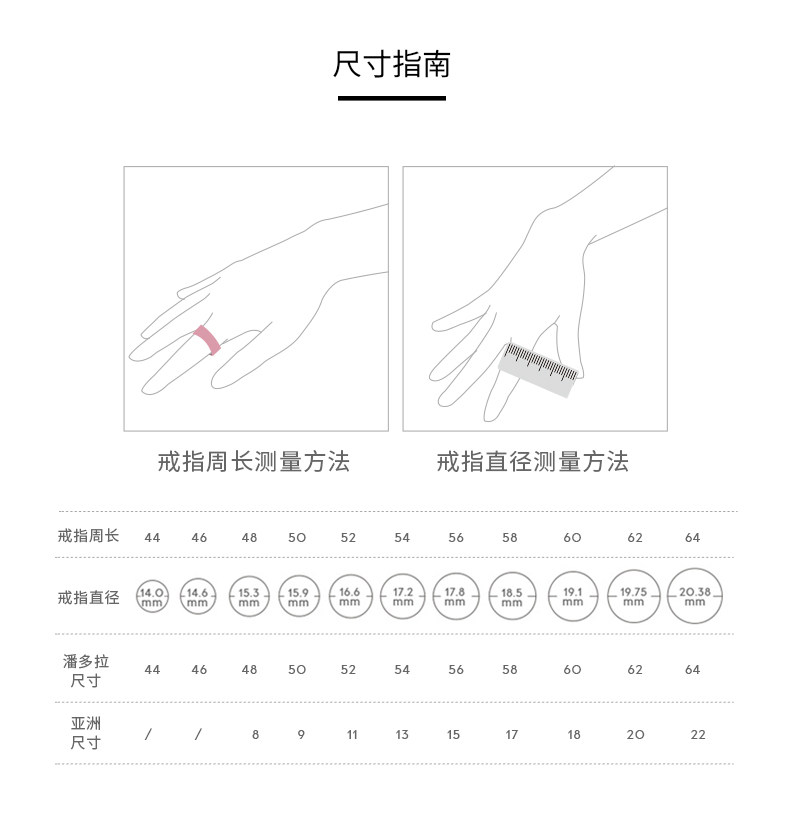 尺寸指南

戒指周长测量方法

戒指直径测量方法

| 戒指周长 | 44 | 46 | 48 | 50 | 52 | 54 | 56 | 58 | 60 | 62 | 64 |
|---|---|---|---|---|---|---|---|---|---|---|---|
| 戒指直径 | 14.0 mm | 14.6 mm | 15.3 mm | 15.9 mm | 16.6 mm | 17.2 mm | 17.8 mm | 18.5 mm | 19.1 mm | 19.75 mm | 20.38 mm |
| 潘多拉尺寸 | 44 | 46 | 48 | 50 | 52 | 54 | 56 | 58 | 60 | 62 | 64 |
| 亚洲尺寸 | / | / | 8 | 9 | 11 | 13 | 15 | 17 | 18 | 20 | 22 |