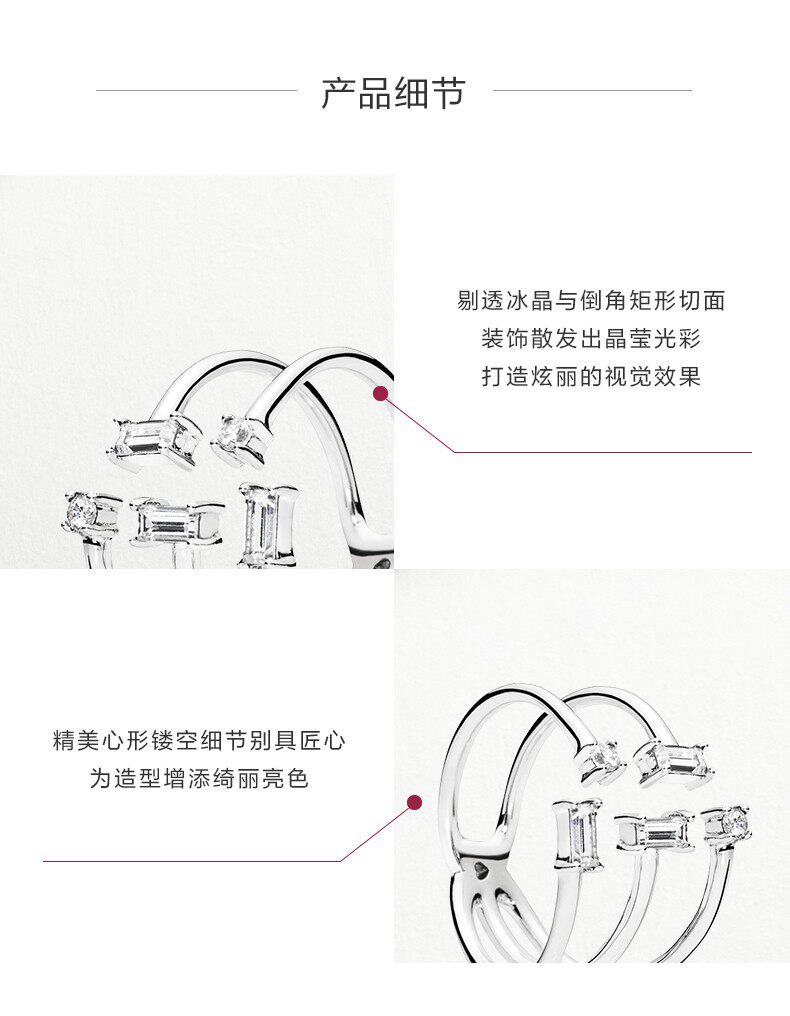 产品细节

剔透冰晶与倒角矩形切面
装饰散发出晶莹光彩
打造炫丽的视觉效果

精美心形镂空细节别具匠心
为造型增添绮丽亮色