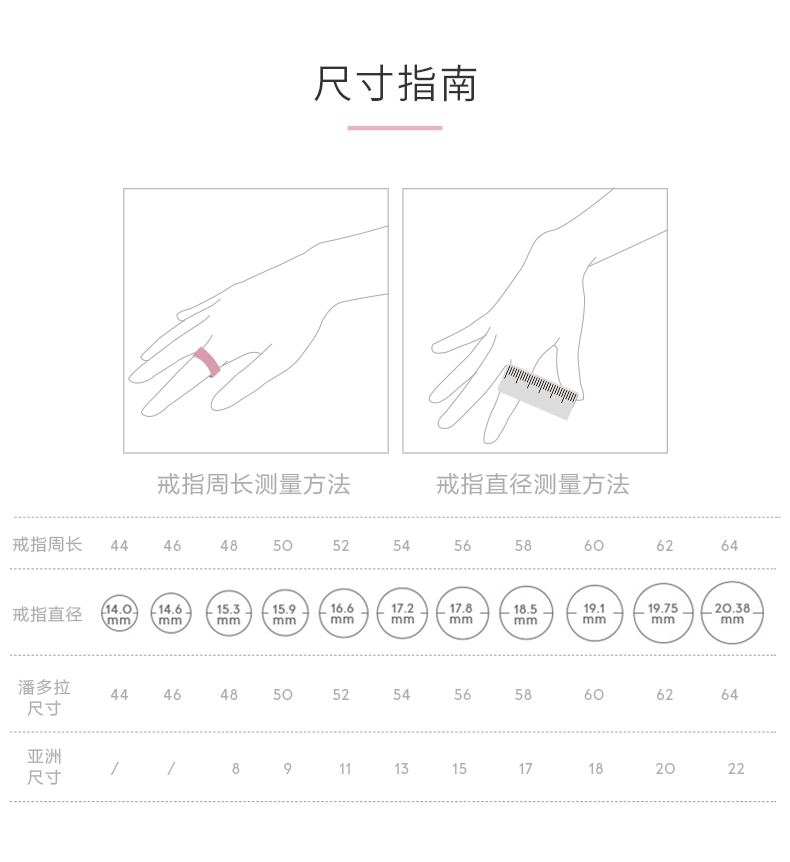 尺寸指南

戒指周长测量方法

戒指直径测量方法

| 戒指周长 | 44 | 46 | 48 | 50 | 52 | 54 | 56 | 58 | 60 | 62 | 64 |
|---|---|---|---|---|---|---|---|---|---|---|---|
| 戒指直径 | 14.0 mm | 14.6 mm | 15.3 mm | 15.9 mm | 16.6 mm | 17.2 mm | 17.8 mm | 18.5 mm | 19.1 mm | 19.75 mm | 20.38 mm |
| 潘多拉尺寸 | 44 | 46 | 48 | 50 | 52 | 54 | 56 | 58 | 60 | 62 | 64 |
| 亚洲尺寸 | / | / | 8 | 9 | 11 | 13 | 15 | 17 | 18 | 20 | 22 |