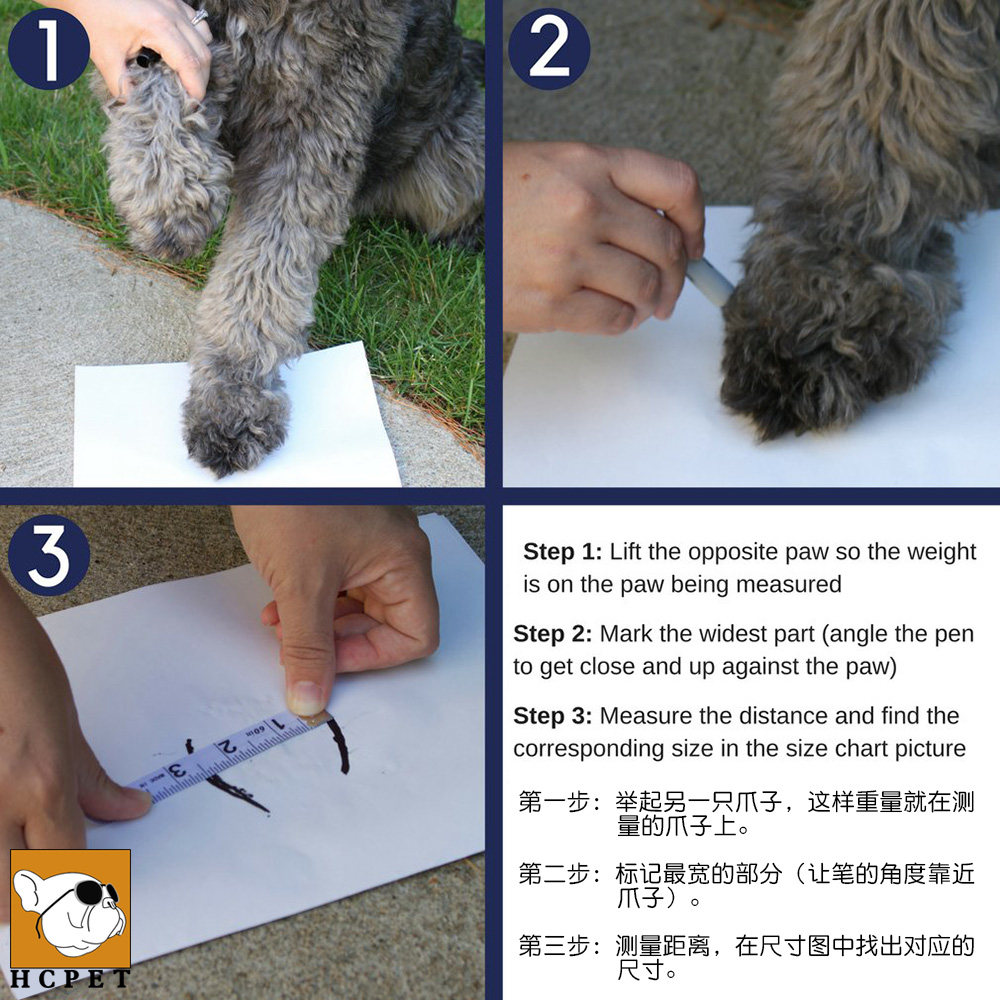 1

2

3

1 2 3

HCPET

Step 1: Lift the opposite paw so the weight is on the paw being measured

Step 2: Mark the widest part (angle the pen to get close and up against the paw)

Step 3: Measure the distance and find the corresponding size in the size chart picture

第一步：举起另一只爪子，这样重量就在测量的爪子上。

第二步：标记最宽的部分（让笔的角度靠近爪子）。

第三步：测量距离，在尺寸图中找出对应的尺寸。