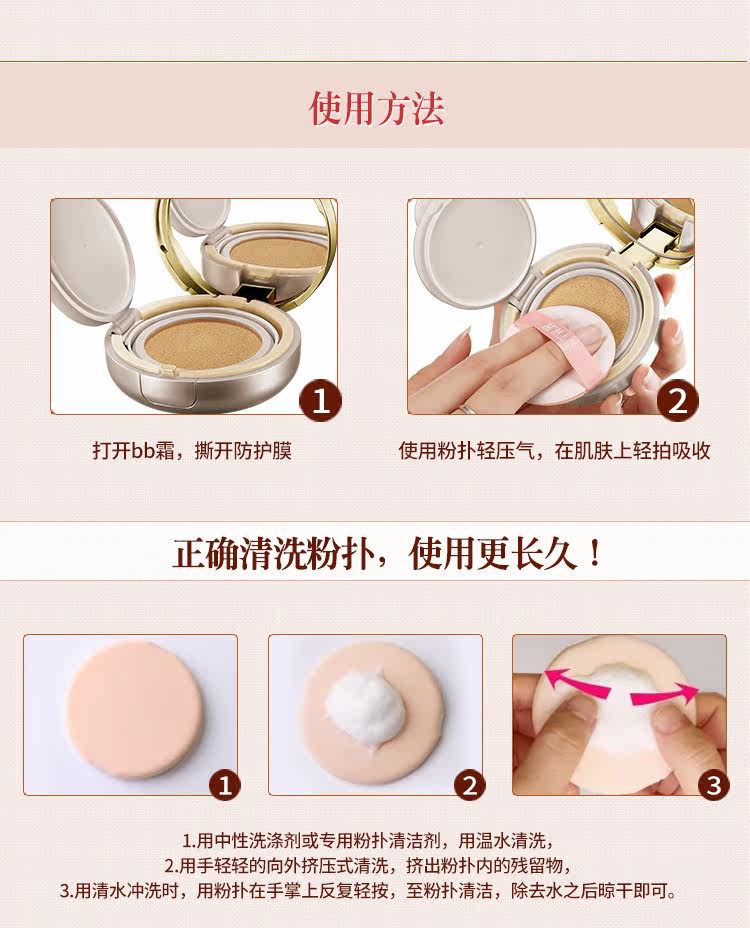 使用方法

1

打开bb霜，撕开防护膜

2

使用粉扑轻压气，在肌肤上轻拍吸收

正确清洗粉扑，使用更长久！

1

2

3

1.用中性洗涤剂或专用粉扑清洁剂，用温水清洗，
2.用手轻轻的向外挤压式清洗，挤出粉扑内的残留物，
3.用清水冲洗时，用粉扑在手掌上反复轻按，至粉扑清洁，除去水之后晾干即可。