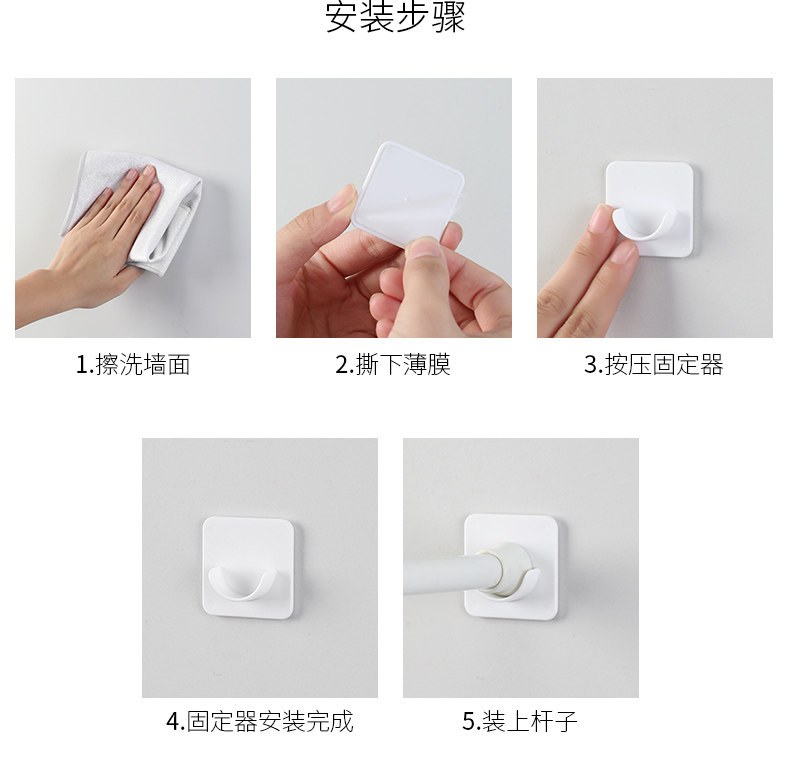 安装步骤

1.擦洗墙面

2.撕下薄膜

3.按压固定器

4.固定器安装完成

5.装上杆子