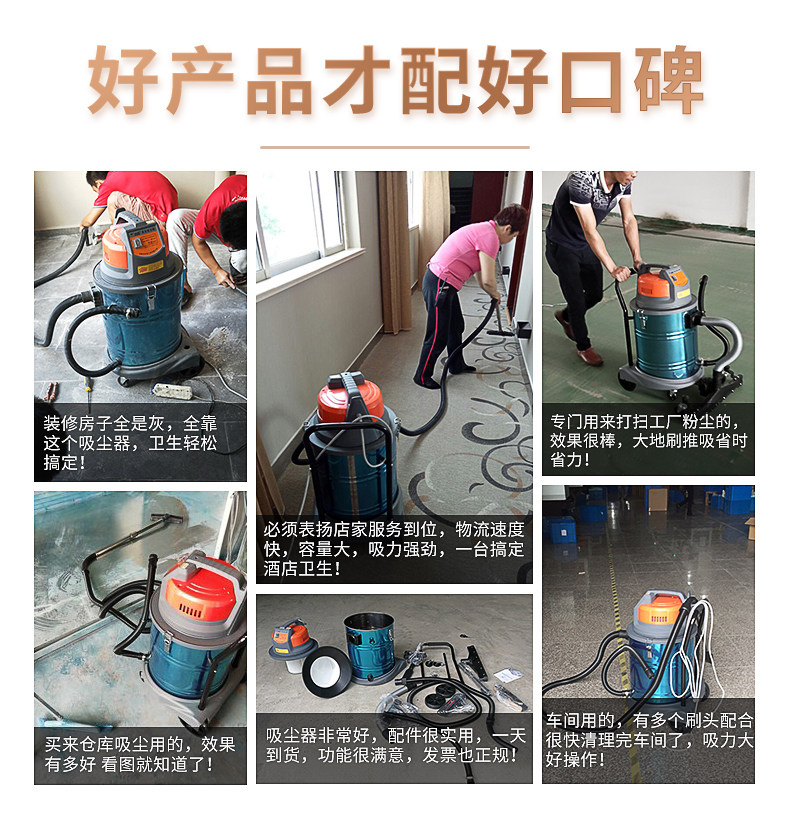 好产品才配好口碑

装修房子全是灰，全靠这个吸尘器，卫生轻松搞定！

必须表扬店家服务到位，物流速度快，容量大，吸力强劲，一台搞定酒店卫生！

专门用来打扫工厂粉尘的，效果很棒，大地刷推吸省时省力！

买来仓库吸尘用的，效果有多好 看图就知道了！

吸尘器非常好，配件很实用，一天到货，功能很满意，发票也正规！

车间用的，有多个刷头配合很快清理完车间了，吸力大好操作！