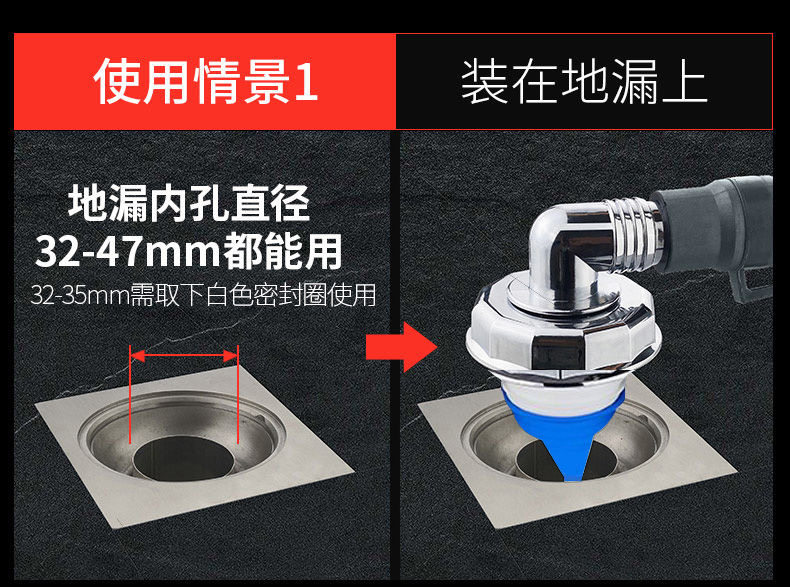 使用情景1

装在地漏上

地漏内孔直径
32-47mm都能用
32-35mm需取下白色密封圈使用