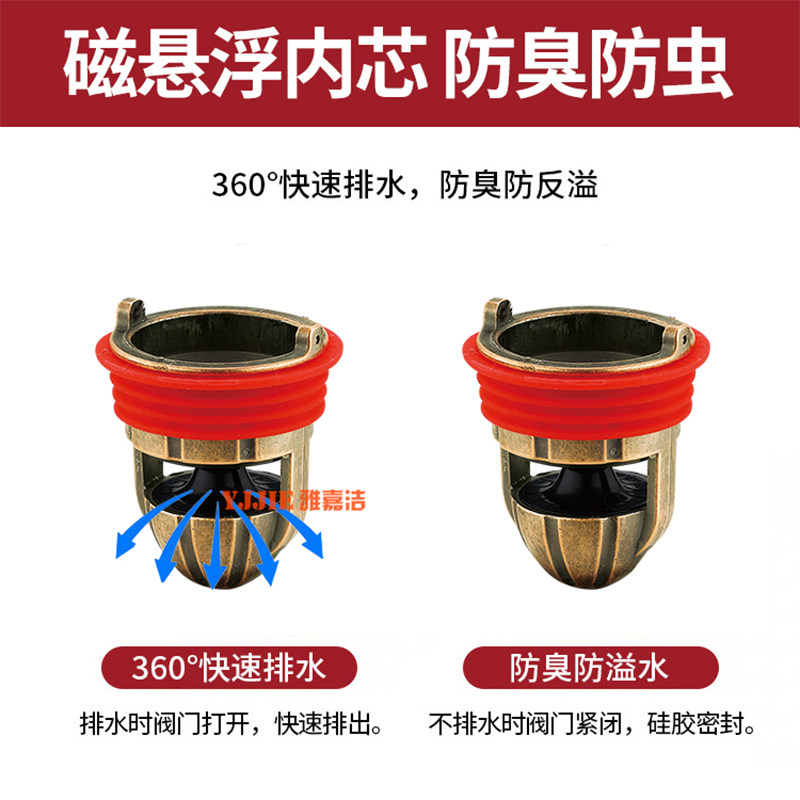 磁悬浮内芯 防臭防虫

360°快速排水，防臭防反溢

YJJIE 雅嘉洁

360°快速排水

排水时阀门打开，快速排出。

防臭防溢水

不排水时阀门紧闭，硅胶密封。