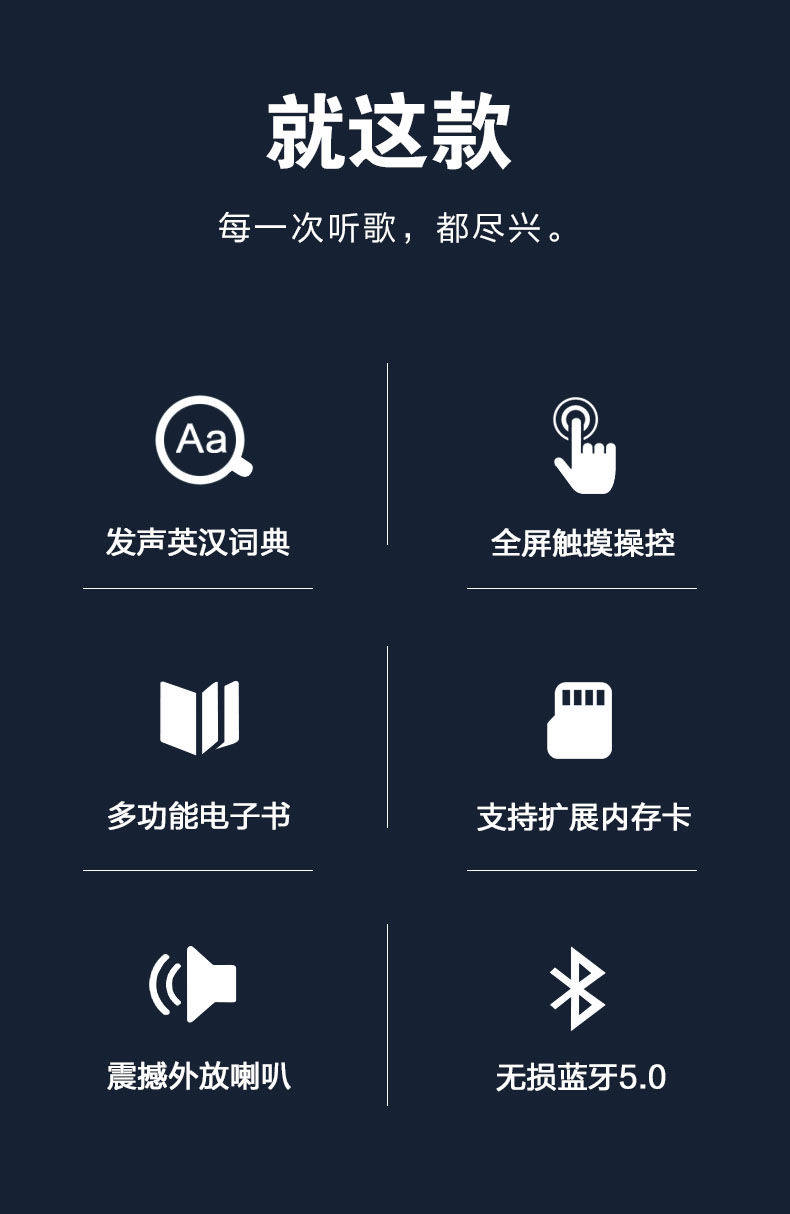 就这款

每一次听歌，都尽兴。

Aa

发声英汉词典

全屏触摸操控

多功能电子书

支持扩展内存卡

震撼外放喇叭

无损蓝牙5.0